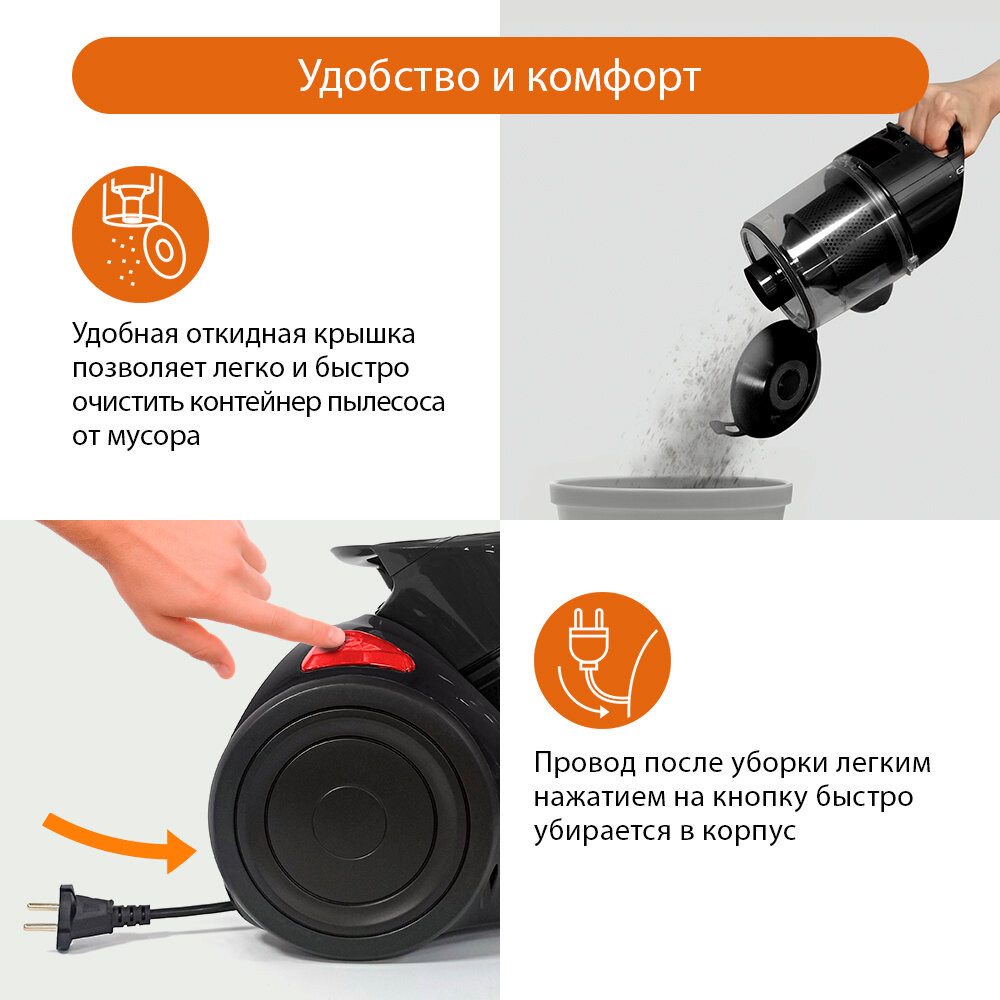 Удобство и комфорт

Удобная откидная крышка позволяет легко и быстро очистить контейнер пылесоса от мусора

Провод после уборки легким нажатием на кнопку быстро убирается в корпус