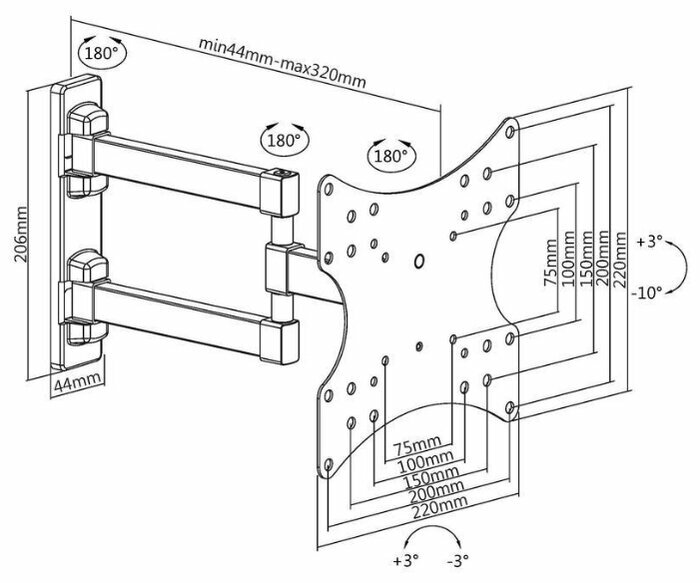 180°
min44mm-max320mm
180°
180°
206mm
44mm
75mm
100mm
150mm
200mm
220mm
+3°
-10°
75mm
100mm
150mm
200mm
220mm
+3°
-3°