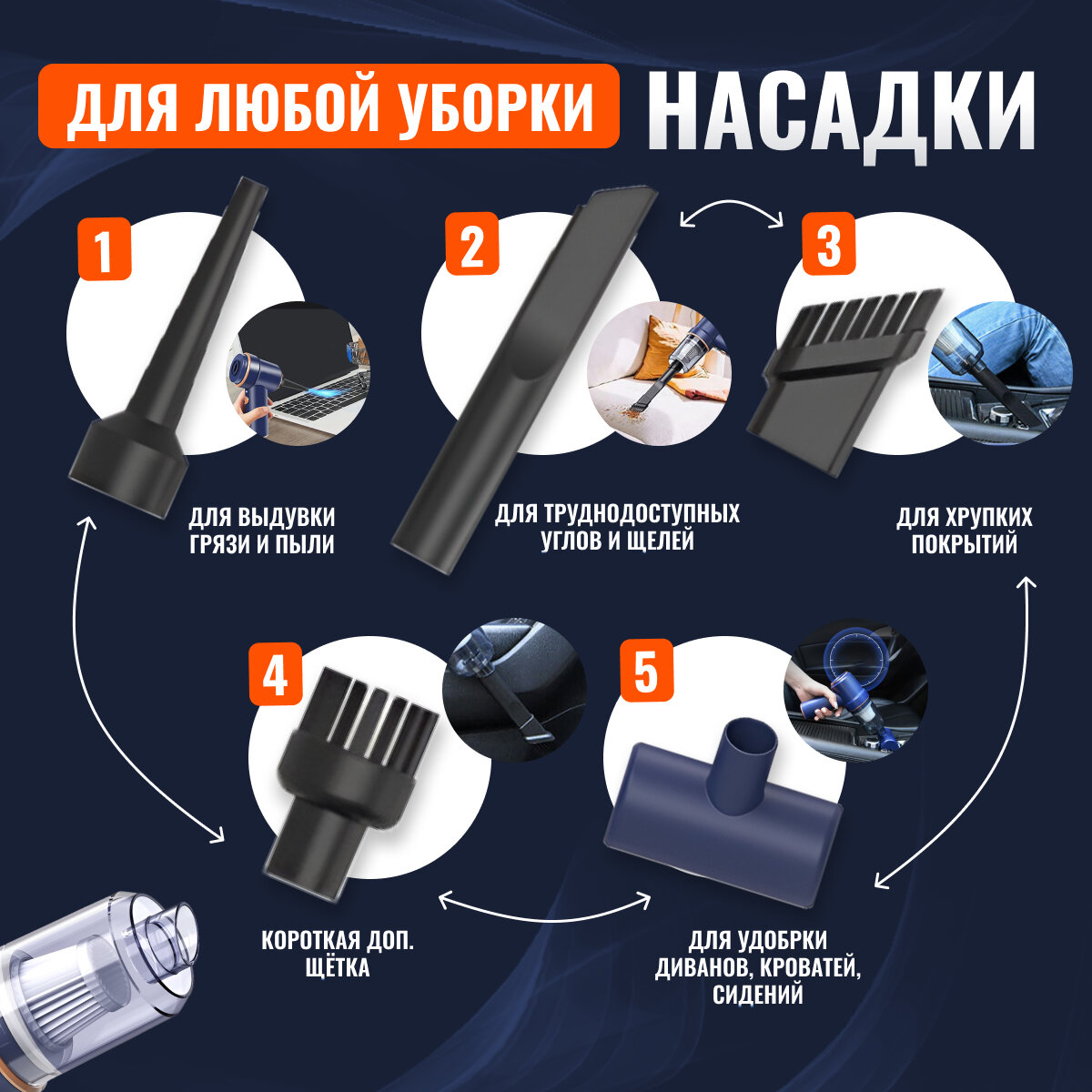 ДЛЯ ЛЮБОЙ УБОРКИ НАСАДКИ

1

ДЛЯ ВЫДУВКИ ГРЯЗИ И ПЫЛИ

2

ДЛЯ ТРУДНОДОСТУПНЫХ УГЛОВ И ЩЕЛЕЙ

3

ДЛЯ ХРУПКИХ ПОКРЫТИЙ

4

КОРОТКАЯ ДОП. ЩЁТКА

5

ДЛЯ УДОБРКИ ДИВАНОВ, КРОВАТЕЙ, СИДЕНИЙ