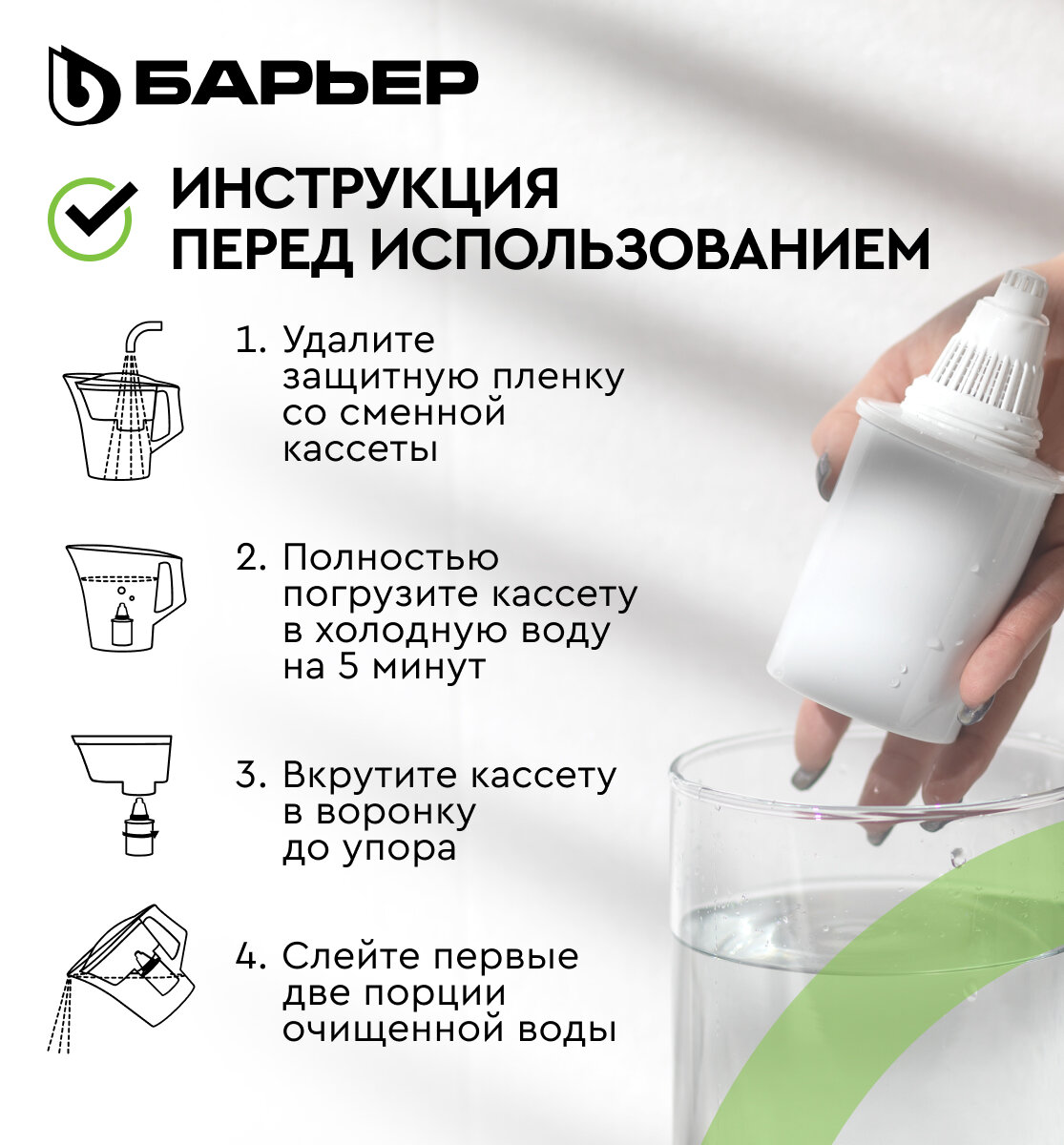 БАРЬЕР

ИНСТРУКЦИЯ ПЕРЕД ИСПОЛЬЗОВАНИЕМ

1. Удалите защитную пленку со сменной кассеты

2. Полностью погрузите кассету в холодную воду на 5 минут

3. Вкрутите кассету в воронку до упора

4. Слейте первые две порции очищенной воды