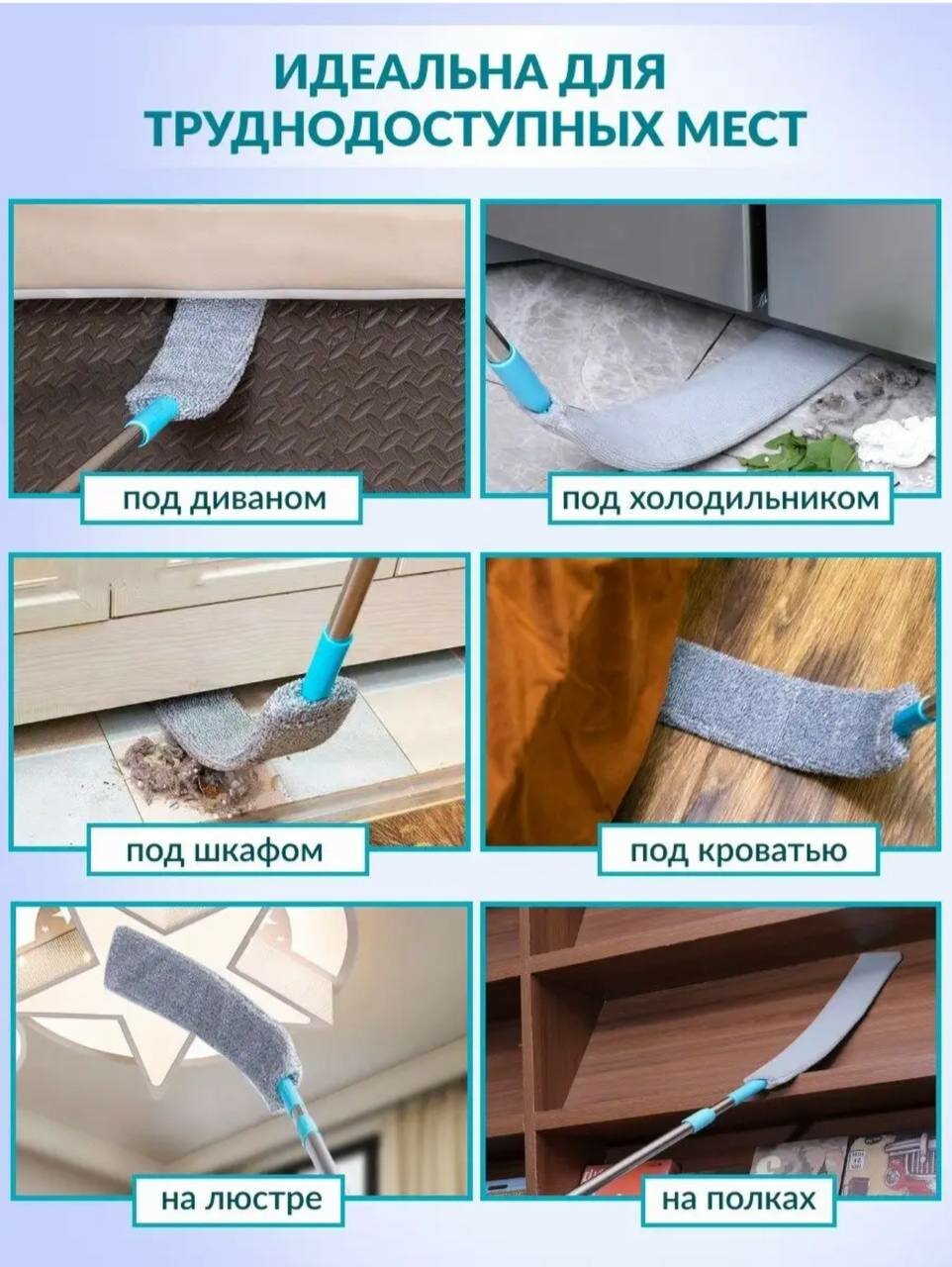 ИДЕАЛЬНА ДЛЯ ТРУДНОДОСТУПНЫХ МЕСТ

под диваном

под холодильником

под шкафом

под кроватью

на люстре

на полках