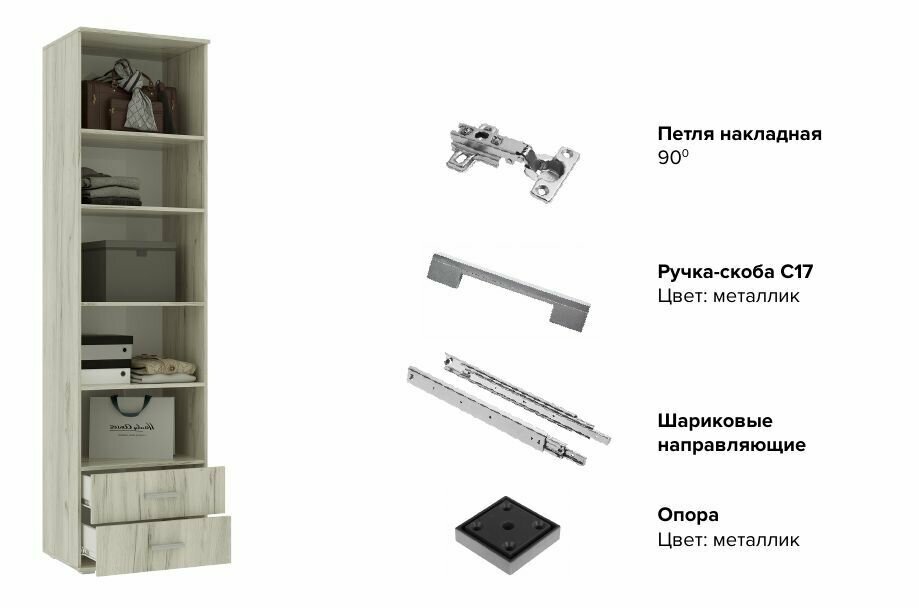 Петля накладная
$90^0$

Ручка-скоба С17
Цвет: металлик

Шариковые направляющие

Опора
Цвет: металлик