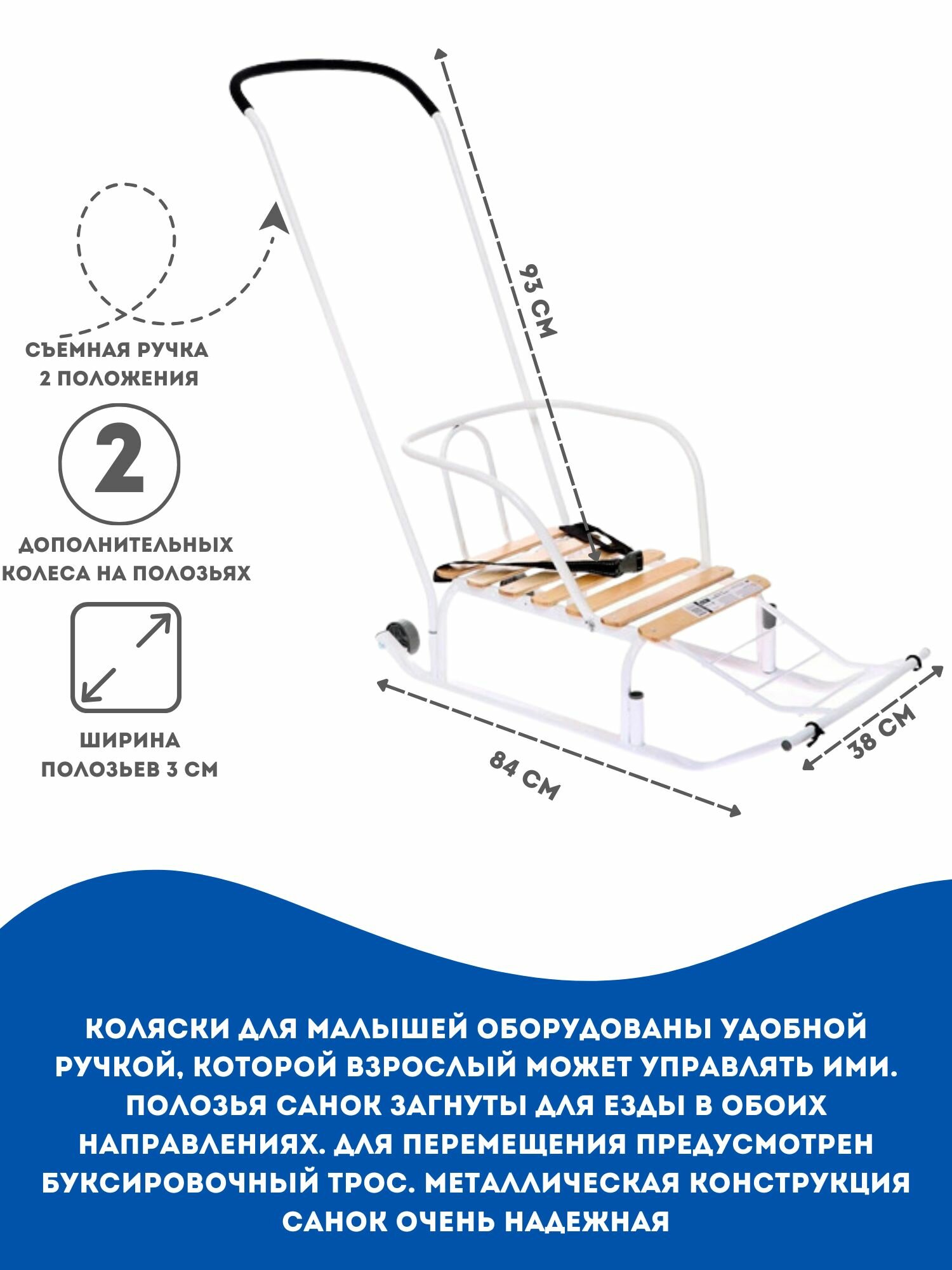 СЪЕМНАЯ РУЧКА 2 ПОЛОЖЕНИЯ

2

ДОПОЛНИТЕЛЬНЫХ КОЛЕСА НА ПОЛОЗЬЯХ

ШИРИНА ПОЛОЗЬЕВ 3 СМ

93 СМ

84 СМ

38 СМ

КОЛЯСКИ ДЛЯ МАЛЫШЕЙ ОБОРУДОВАНЫ УДОБНОЙ РУЧКОЙ, КОТОРОЙ ВЗРОСЛЫЙ МОЖЕТ УПРАВЛЯТЬ ИМИ. ПОЛОЗЬЯ САНОК ЗАГНУТЫ ДЛЯ ЕЗДЫ В ОБОИХ НАПРАВЛЕНИЯХ. ДЛЯ ПЕРЕМЕЩЕНИЯ ПРЕДУСМОТРЕН БУКСИРОВОЧНЫЙ ТРОС. МЕТАЛЛИЧЕСКАЯ КОНСТРУКЦИЯ САНОК ОЧЕНЬ НАДЕЖНАЯ