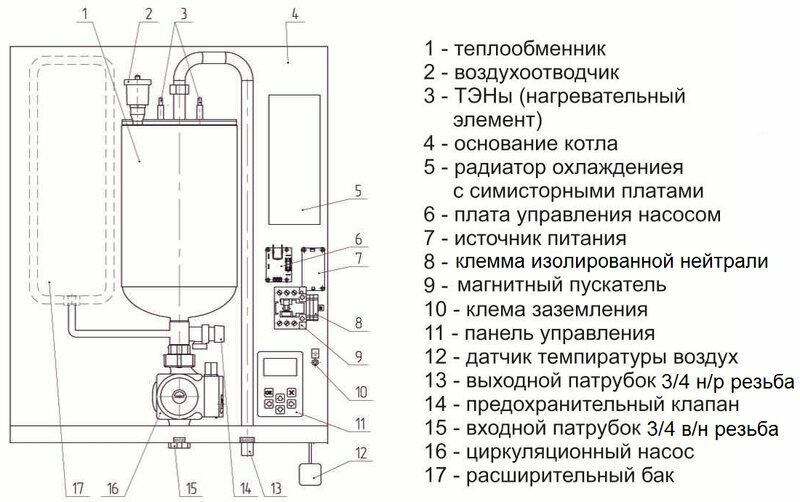 1 2 3 4

5

6
7

8

9

10

11

12

17 16 15 14 13

1 - теплообменник
2 - воздухоотводчик
3 - ТЭНы (нагревательный элемент)
4 - основание котла
5 - радиатор охлаждениея с симисторными платами
6 - плата управления насосом
7 - источник питания
8 - клемма изолированной нейтрали
9 - магнитный пускатель
10 - клема заземления
11 - панель управления
12 - датчик темпиратуры воздух
13 - выходной патрубок 3/4 н/р резьба
14 - предохранительный клапан
15 - входной патрубок 3/4 в/н резьба
16 - циркуляционный насос
17 - расширительный бак