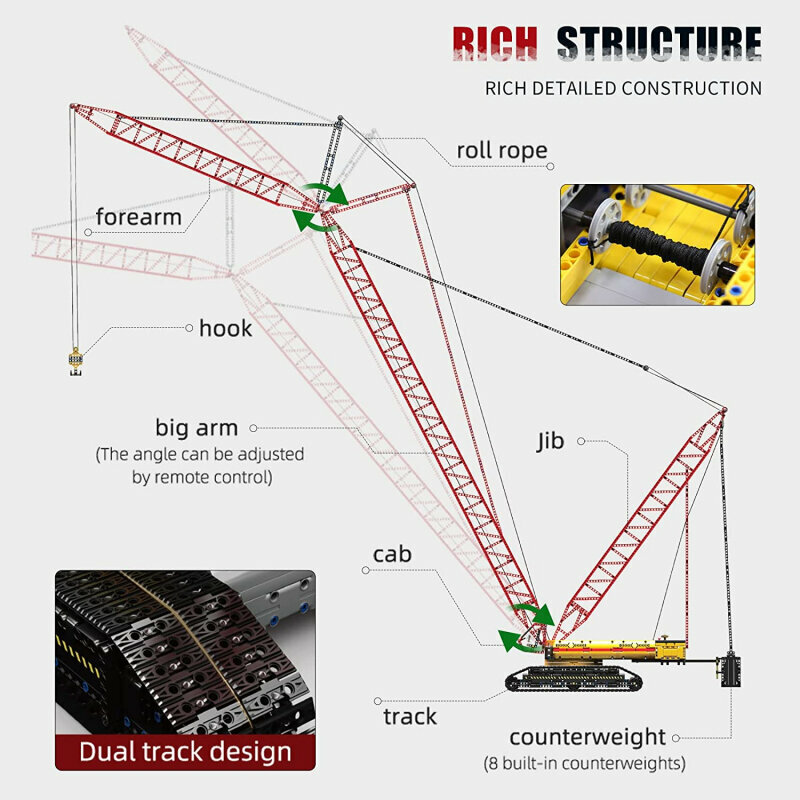 RICH STRUCTURE
RICH DETAILED CONSTRUCTION

roll rope

forearm

hook

big arm
(The angle can be adjusted by remote control)

Jib

cab

track

counterweight
(8 built-in counterweights)

Dual track design