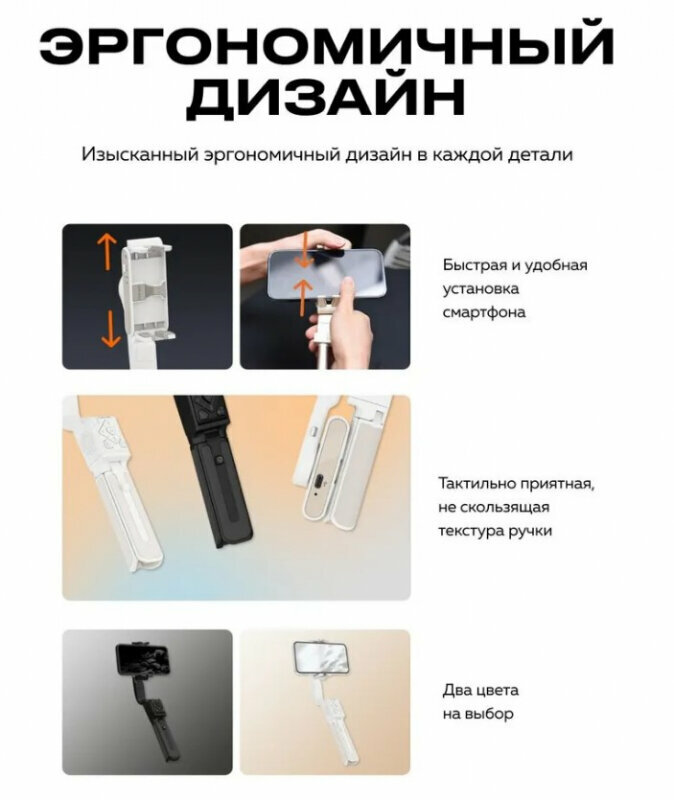 ЭРГОНОМИЧНЫЙ ДИЗАЙН

Изысканный эргономичный дизайн в каждой детали

Быстрая и удобная установка смартфона

Тактильно приятная, не скользящая текстура ручки

Два цвета на выбор