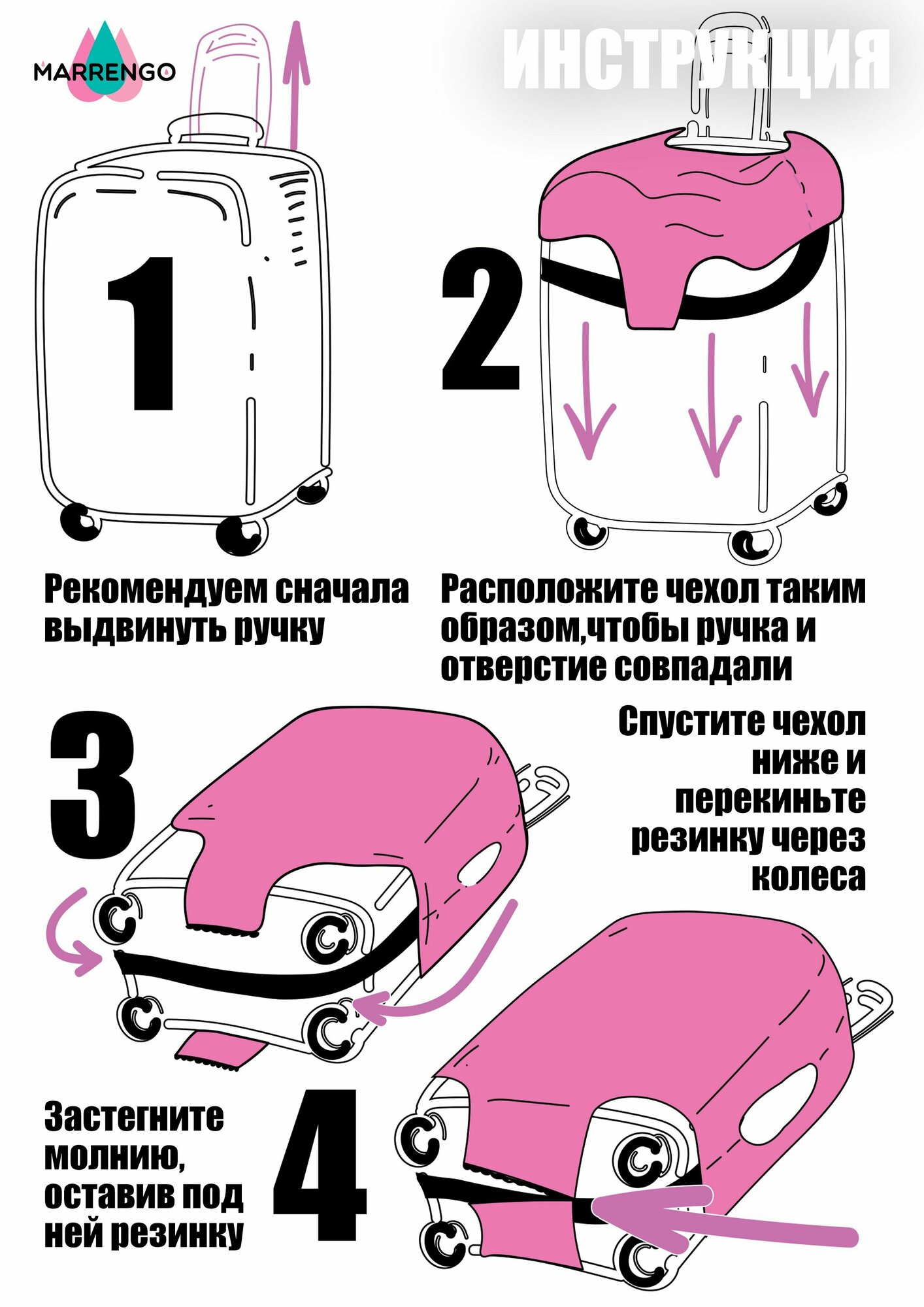 MARRENGO

ИНСТРУКЦИЯ

1

2

Рекомендуем сначала выдвинуть ручку

Расположите чехол таким образом,чтобы ручка и отверстие совпадали

3

Спустите чехол ниже и перекиньте резинку через колеса

Застегните молнию, оставив под ней резинку

4