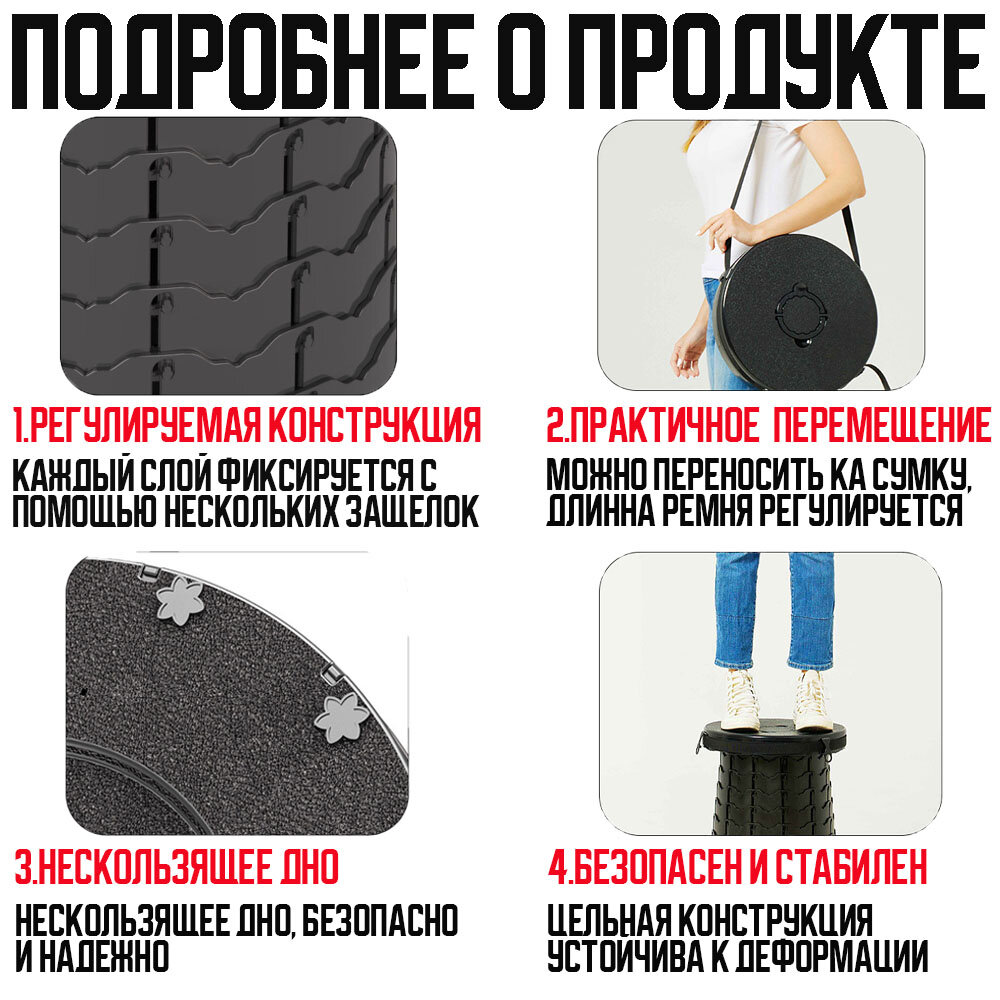 ПОДРОБНЕЕ О ПРОДУКТЕ

1.РЕГУЛИРУЕМАЯ КОНСТРУКЦИЯ
КАЖДЫЙ СЛОЙ ФИКСИРУЕТСЯ С ПОМОЩЬЮ НЕСКОЛЬКИХ ЗАЩЕЛОК

2.ПРАКТИЧНОЕ ПЕРЕМЕЩЕНИЕ
МОЖНО ПЕРЕНОСИТЬ КА СУМКУ, ДЛИННА РЕМНЯ РЕГУЛИРУЕТСЯ

3.НЕСКОЛЬЗЯЩЕЕ ДНО
НЕСКОЛЬЗЯЩЕЕ ДНО, БЕЗОПАСНО И НАДЕЖНО

4.БЕЗОПАСЕН И СТАБИЛЕН
ЦЕЛЬНАЯ КОНСТРУКЦИЯ УСТОЙЧИВА К ДЕФОРМАЦИИ