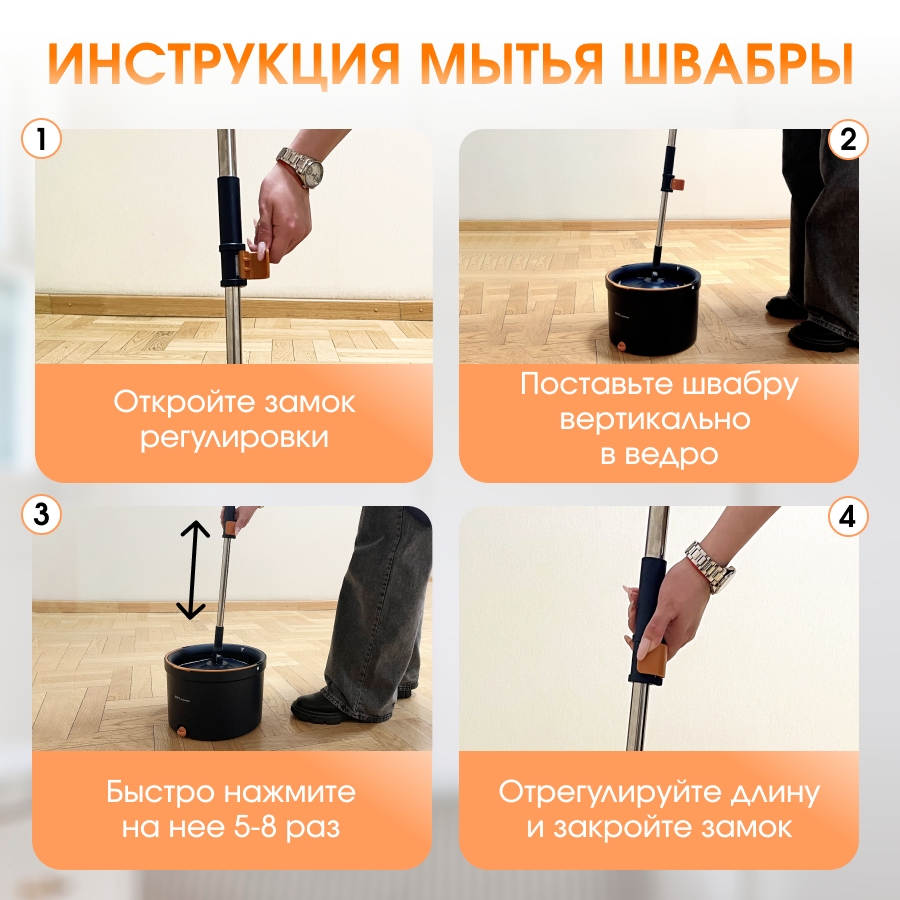 ИНСТРУКЦИЯ МЫТЬЯ ШВАБРЫ

1

Откройте замок регулировки

2

Поставьте швабру вертикально в ведро

3

Быстро нажмите на нее 5-8 раз

4

Отрегулируйте длину и закройте замок