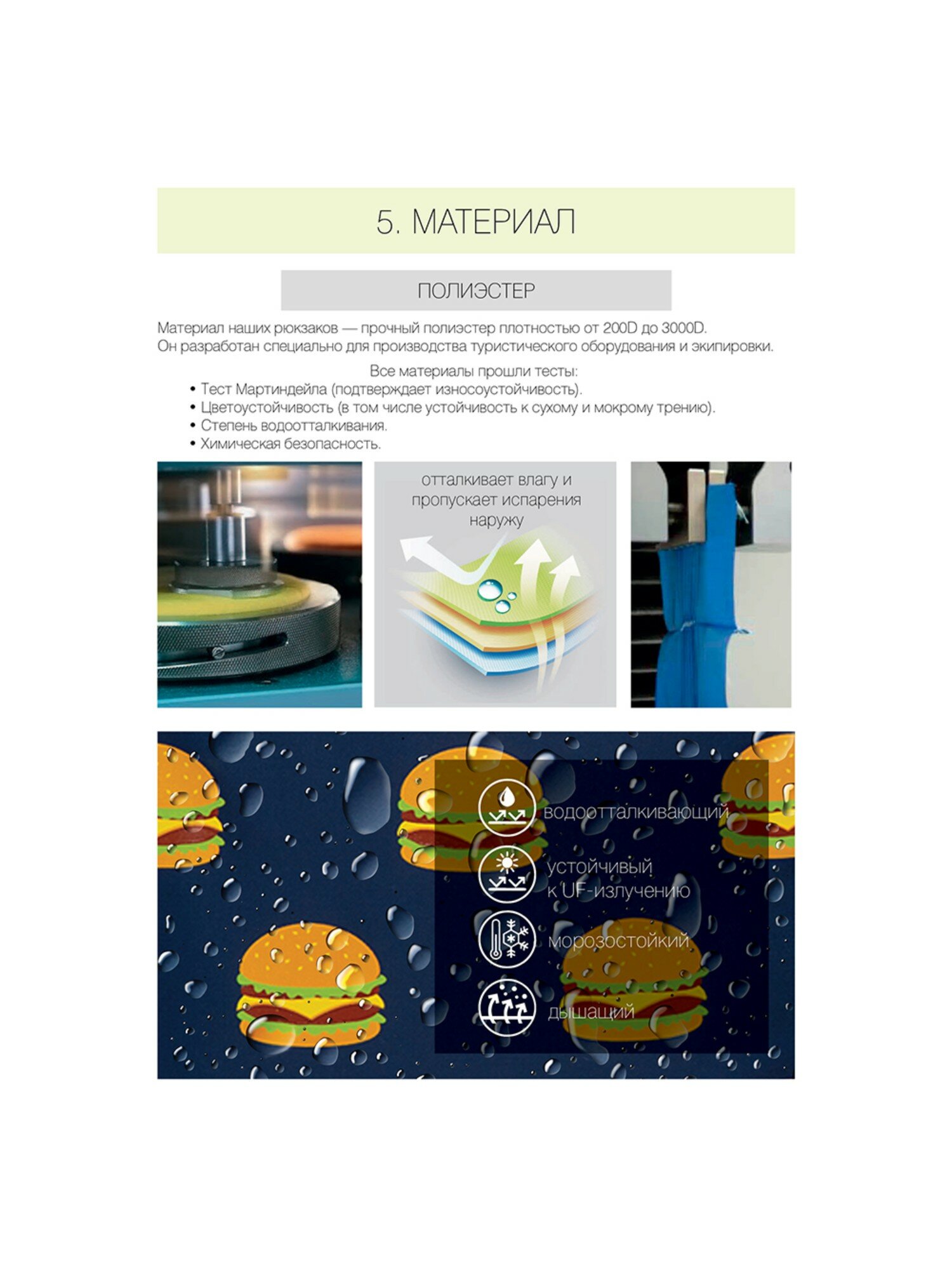 5. МАТЕРИАЛ

ПОЛИЭСТЕР

Материал наших рюкзаков — прочный полиэстер плотностью от 200D до 3000D. Он разработан специально для производства туристического оборудования и экипировки.

Все материалы прошли тесты:
• Тест Мартиндейла (подтверждает износоустойчивость).
• Цветоустойчивость (в том числе устойчивость к сухому и мокрому трению).
• Степень водоотталкивания.
• Химическая безопасность.

отталкивает влагу и пропускает испарения наружу

водоотталкивающий

устойчивый к UF-излучению

морозостойкий

дышащий