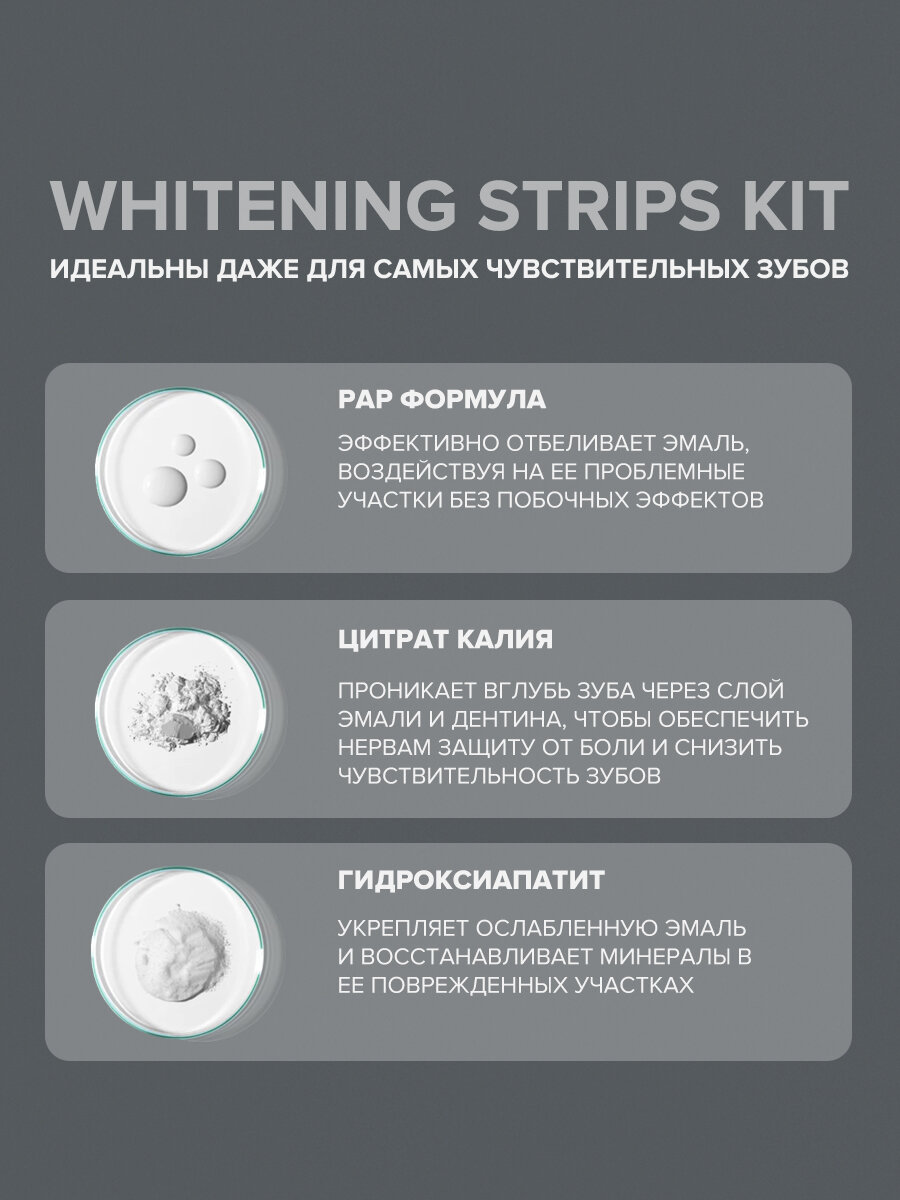 WHITENING STRIPS KIT

ИДЕАЛЬНЫ ДАЖЕ ДЛЯ САМЫХ ЧУВСТВИТЕЛЬНЫХ ЗУБОВ

PAP ФОРМУЛА

ЭФФЕКТИВНО ОТБЕЛИВАЕТ ЭМАЛЬ, ВОЗДЕЙСТВУЯ НА ЕЕ ПРОБЛЕМНЫЕ УЧАСТКИ БЕЗ ПОБОЧНЫХ ЭФФЕКТОВ

ЦИТРАТ КАЛИЯ

ПРОНИКАЕТ ВГЛУБЬ ЗУБА ЧЕРЕЗ СЛОЙ ЭМАЛИ И ДЕНТИНА, ЧТОБЫ ОБЕСПЕЧИТЬ НЕРВАМ ЗАЩИТУ ОТ БОЛИ И СНИЗИТЬ ЧУВСТВИТЕЛЬНОСТЬ ЗУБОВ

ГИДРОКСИАПАТИТ

УКРЕПЛЯЕТ ОСЛАБЛЕННУЮ ЭМАЛЬ И ВОССТАНАВЛИВАЕТ МИНЕРАЛЫ В ЕЕ ПОВРЕЖДЕННЫХ УЧАСТКАХ