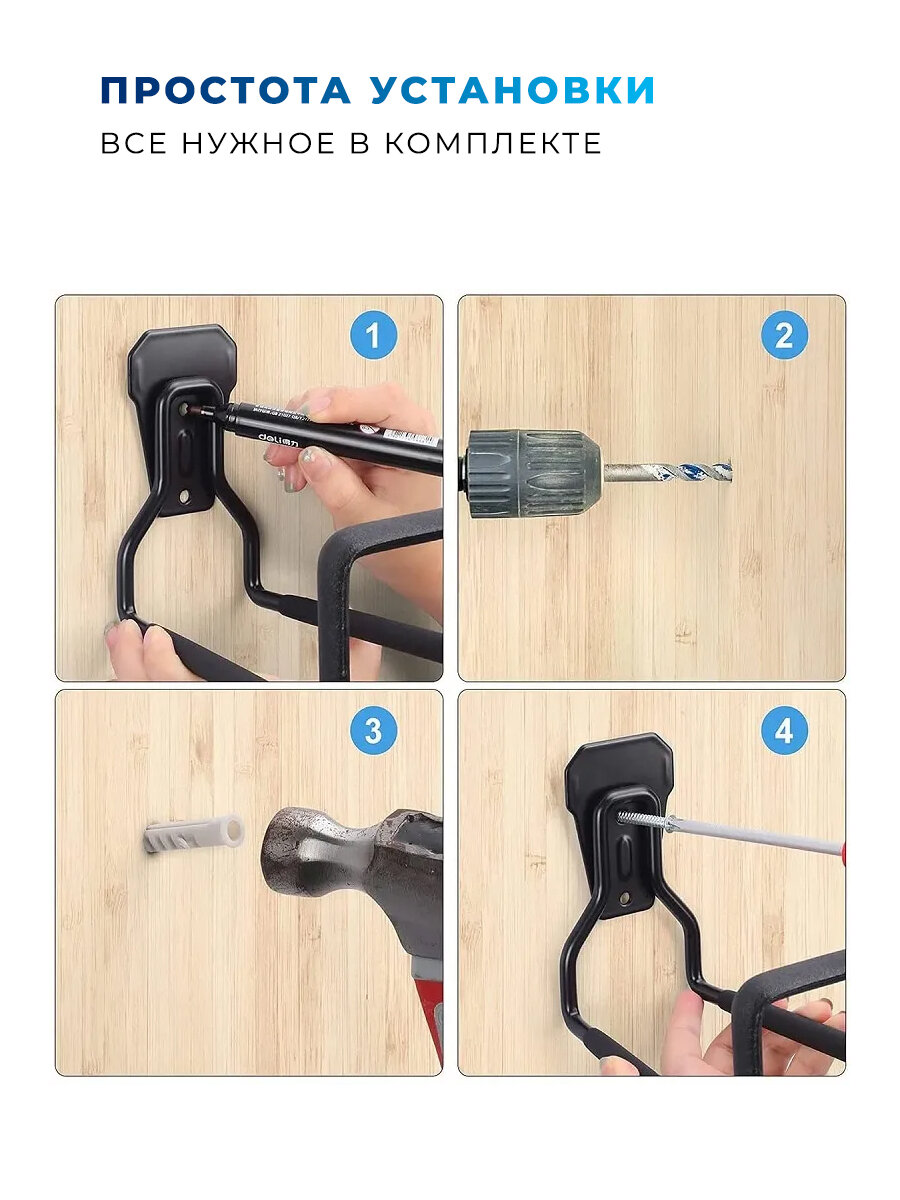 ПРОСТОТА УСТАНОВКИ
ВСЕ НУЖНОЕ В КОМПЛЕКТЕ

1

deli

2

3

4