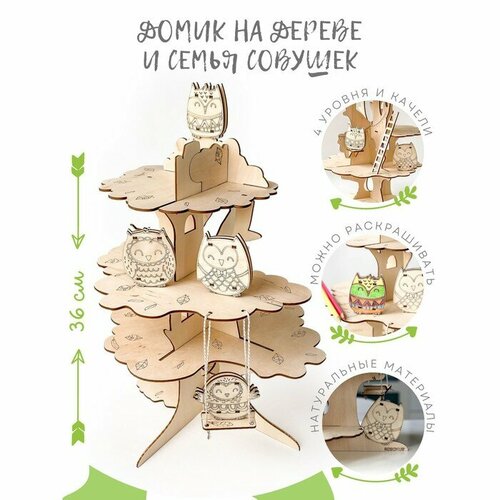 ДОМИК НА ДЕРЕВЕ
И СЕМЬЯ СОВУШЕК

36 см

4 УРОВНЯ И КАЧЕЛИ

МОЖНО РАСКРАШИВАТЬ

НАТУРАЛЬНЫЕ МАТЕРИАЛЫ