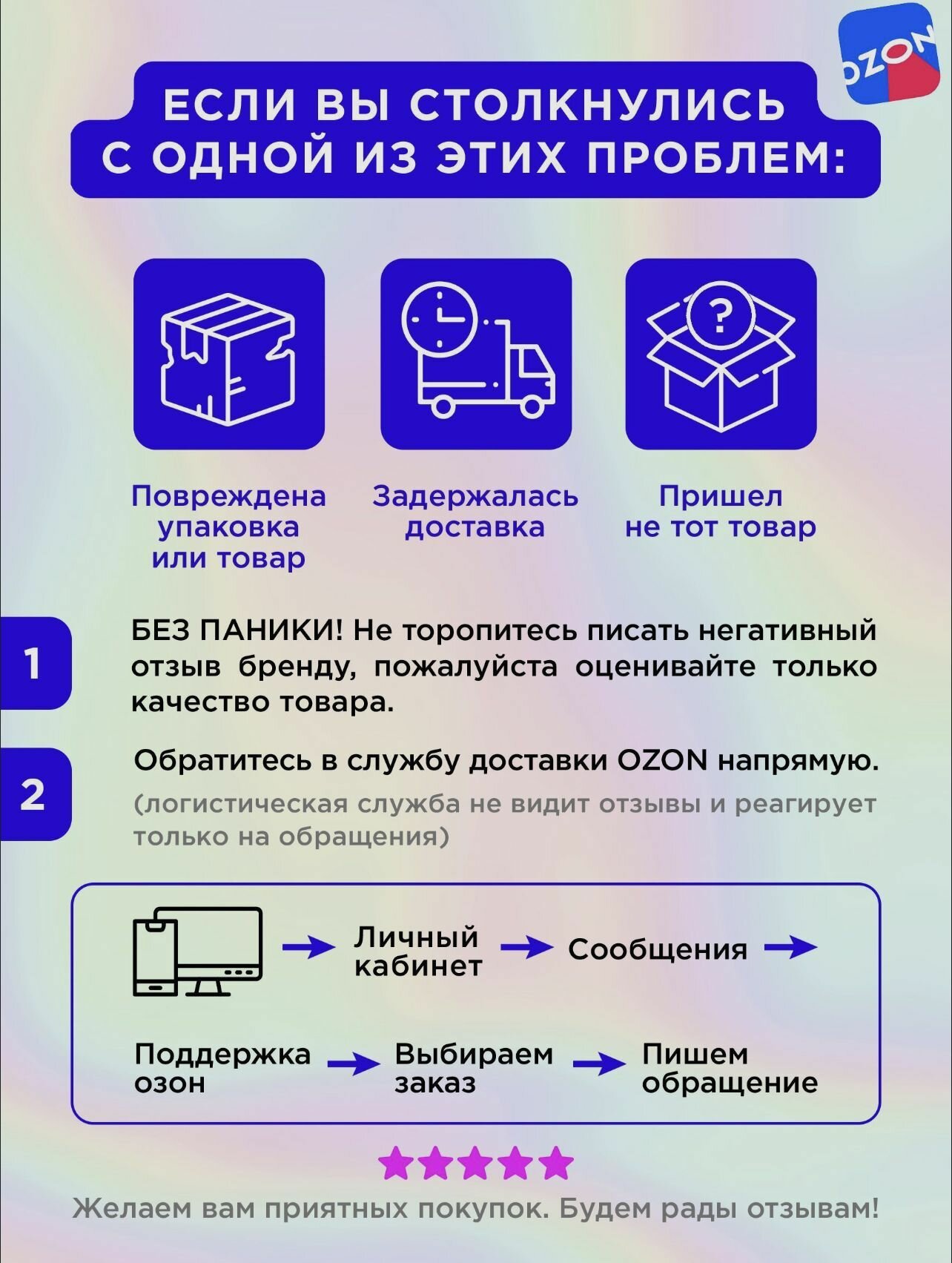 OZON

ЕСЛИ ВЫ СТОЛКНУЛИСЬ С ОДНОЙ ИЗ ЭТИХ ПРОБЛЕМ:

?

Повреждена упаковка или товар

Задержалась доставка

Пришел не тот товар

1

БЕЗ ПАНИКИ! Не торопитесь писать негативный отзыв бренду, пожалуйста оценивайте только качество товара.

2

Обратитесь в службу доставки OZON напрямую.

(логистическая служба не видит отзывы и реагирует только на обращения)

Личный кабинет

Сообщения

Поддержка озон

Выбираем заказ

Пишем обращение

Желаем вам приятных покупок. Будем рады отзывам!