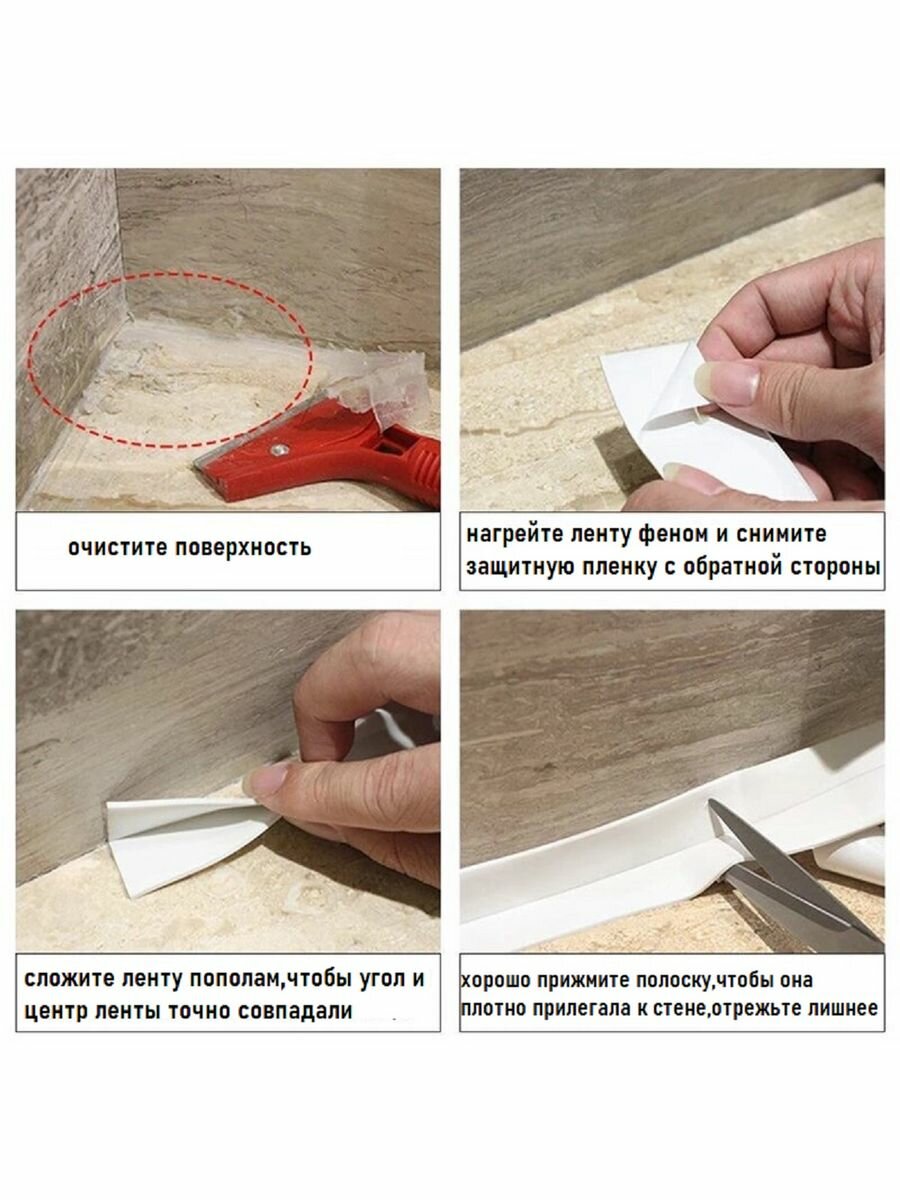 очистите поверхность

нагрейте ленту феном и снимите защитную пленку с обратной стороны

сложите ленту пополам,чтобы угол и центр ленты точно совпадали

хорошо прижмите полоску,чтобы она плотно прилегала к стене,отрежьте лишнее