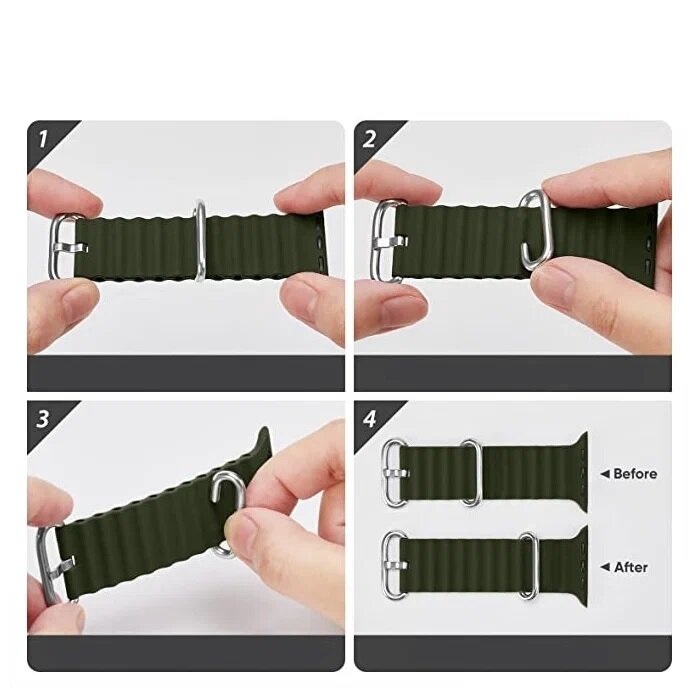 1

2

3

4

◄ Before

◄ After