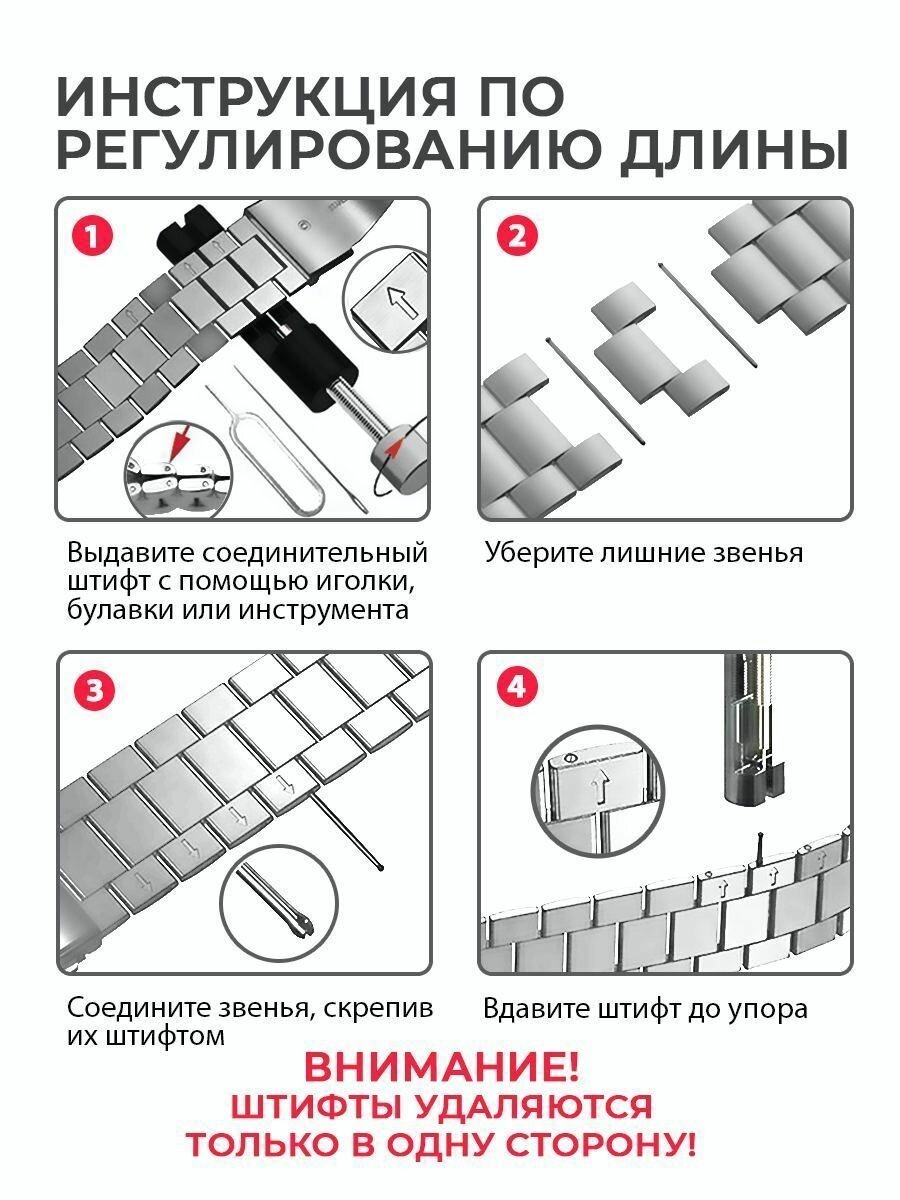 ИНСТРУКЦИЯ ПО РЕГУЛИРОВАНИЮ ДЛИНЫ

1

Выдавите соединительный штифт с помощью иголки, булавки или инструмента

2

Уберите лишние звенья

3

Соедините звенья, скрепив их штифтом

4

Вдавите штифт до упора

ВНИМАНИЕ!
ШТИФТЫ УДАЛЯЮТСЯ ТОЛЬКО В ОДНУ СТОРОНУ!