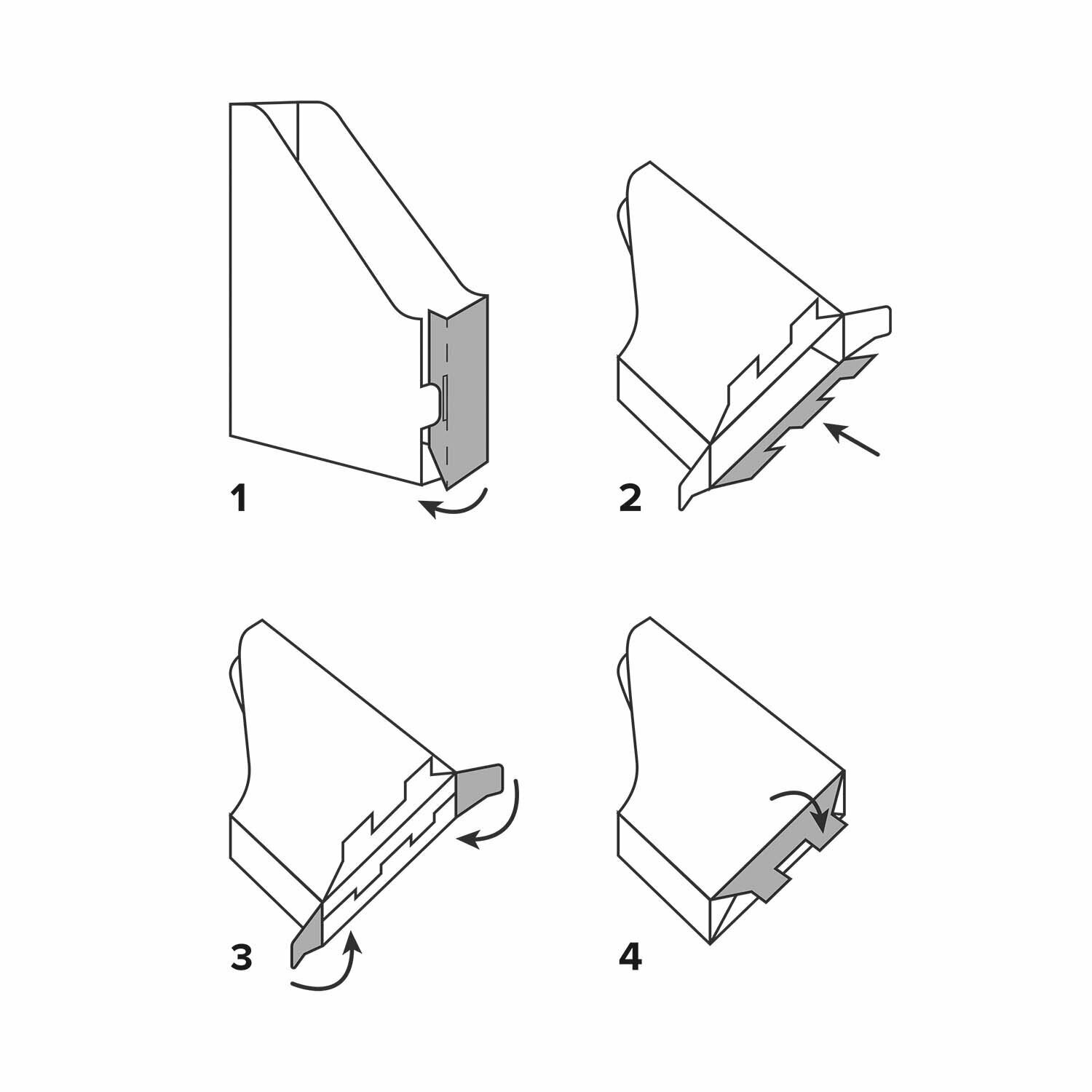 1

2

3

4