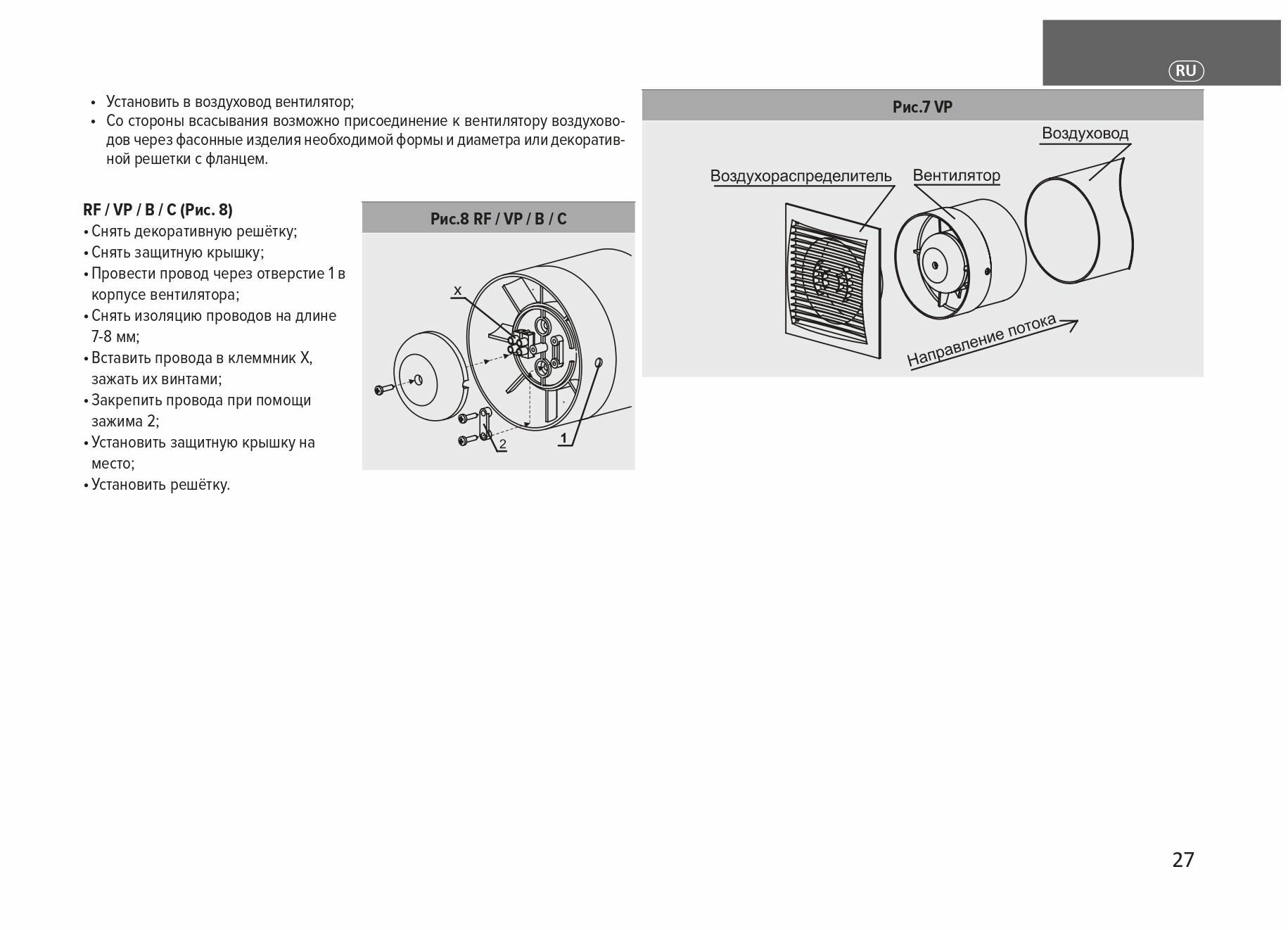 RU

• Установить в воздуховод вентилятор;
• Со стороны всасывания возможно присоединение к вентилятору воздуховодов через фасонные изделия необходимой формы и диаметра или декоративной решетки с фланцем.

RF / VP / B / C (Рис. 8)
• Снять декоративную решётку;
• Снять защитную крышку;
• Провести провод через отверстие 1 в корпусе вентилятора;
• Снять изоляцию проводов на длине 7-8 мм;
• Вставить провода в клеммник X, зажать их винтами;
• Закрепить провода при помощи зажима 2;
• Установить защитную крышку на место;
• Установить решётку.

Рис.8 RF / VP / B / C

X

2

1

Рис.7 VP

Воздуховод

Воздухораспределитель

Вентилятор

Направление потока

27