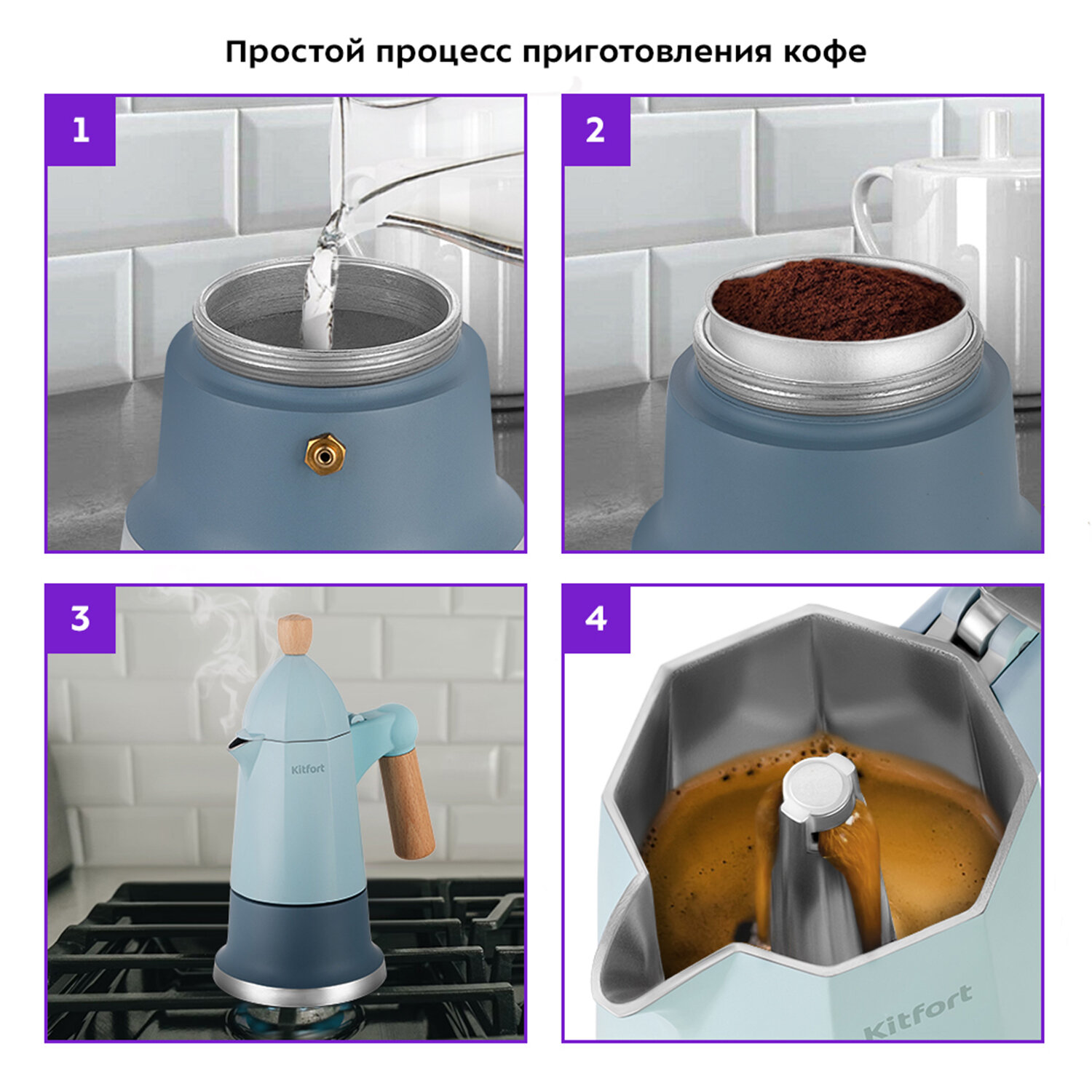 Простой процесс приготовления кофе

1

2

3

Kitfort

4

Kitfort