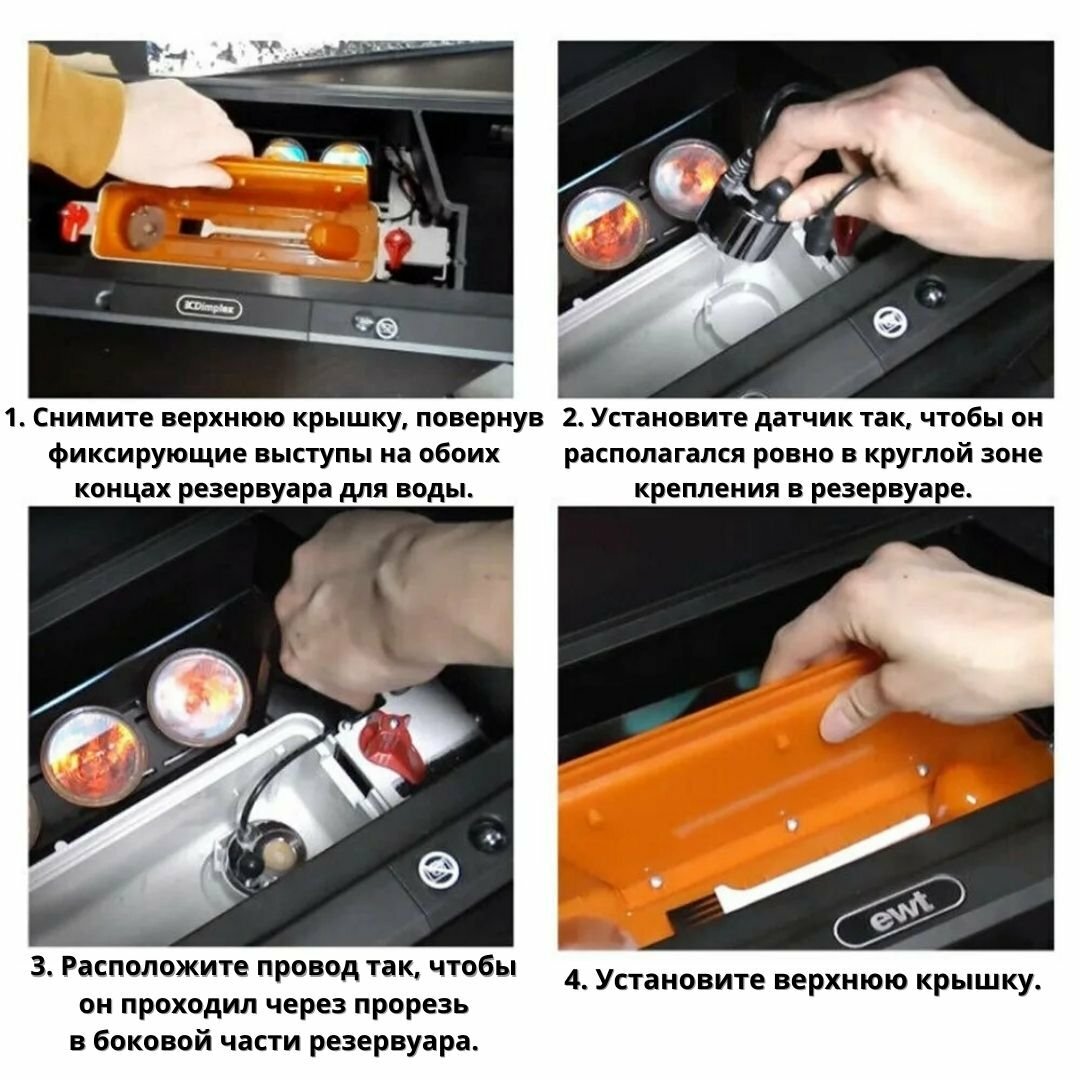 Dimplex

1. Снимите верхнюю крышку, повернув фиксирующие выступы на обоих концах резервуара для воды.

2. Установите датчик так, чтобы он располагался ровно в круглой зоне крепления в резервуаре.

3. Расположите провод так, чтобы он проходил через прорезь в боковой части резервуара.

ewt

4. Установите верхнюю крышку.