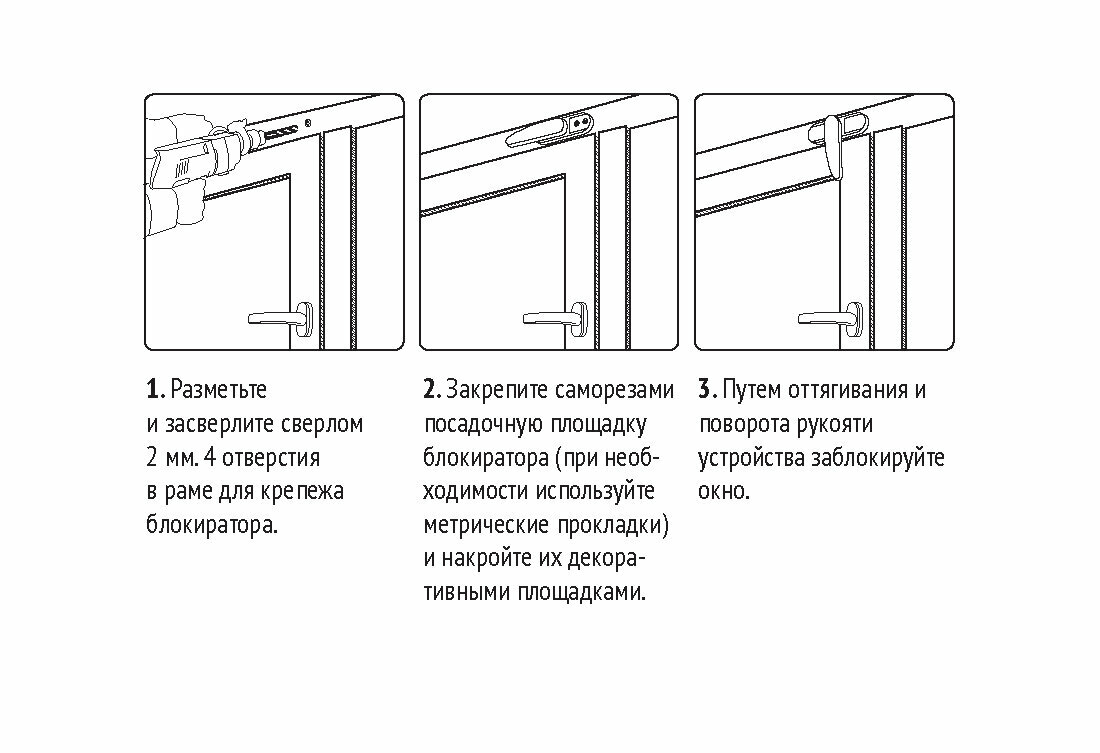 1. Разметьте и засверлите сверлом 2 мм. 4 отверстия в раме для крепежа блокиратора.

2. Закрепите саморезами посадочную площадку блокиратора (при необходимости используйте метрические прокладки) и накройте их декоративными площадками.

3. Путем оттягивания и поворота рукояти устройства заблокируйте окно.