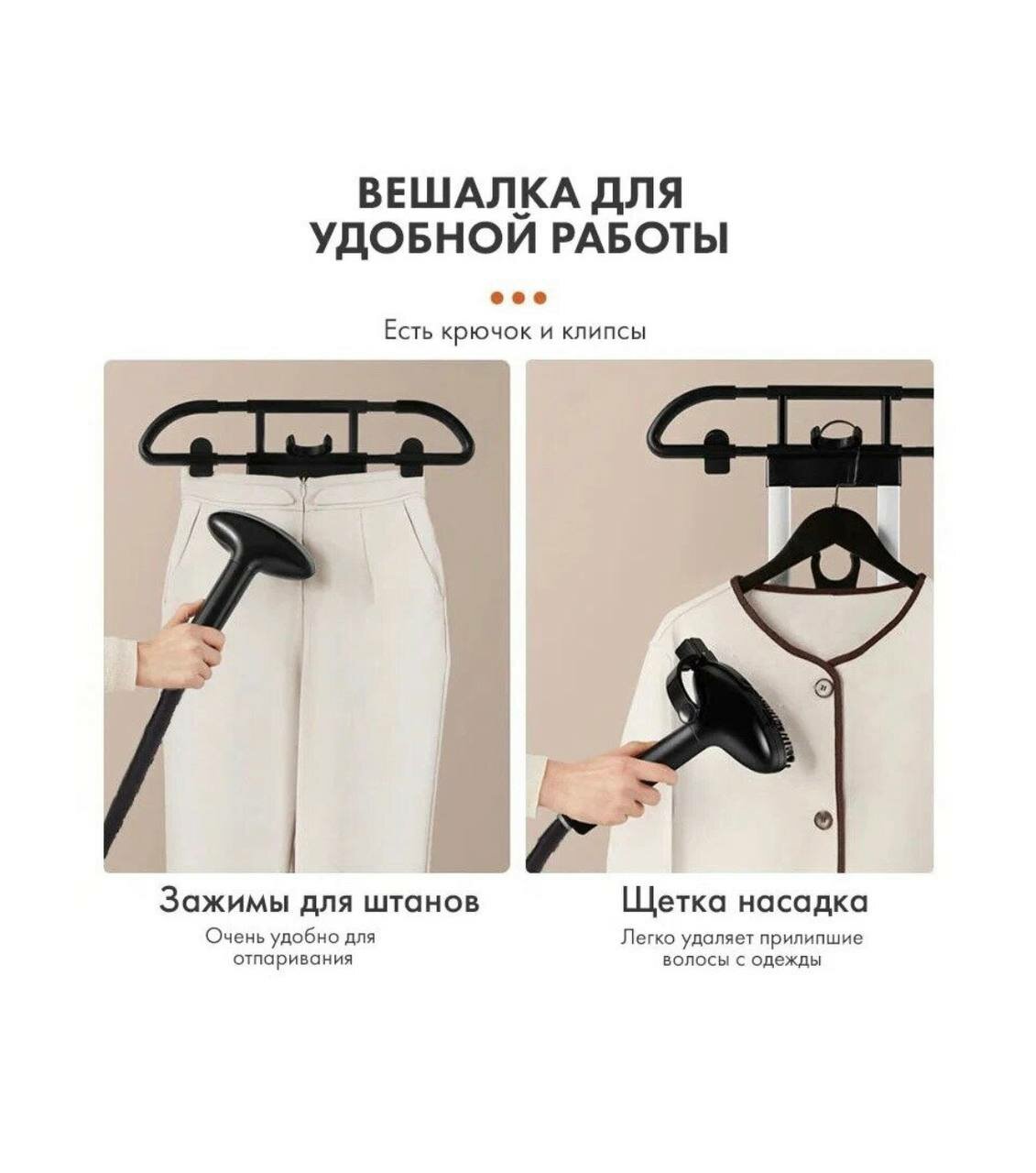 ВЕШАЛКА ДЛЯ УДОБНОЙ РАБОТЫ

Есть крючок и клипсы

Зажимы для штанов

Очень удобно для отпаривания

Щетка насадка

Легко удаляет прилипшие волосы с одежды