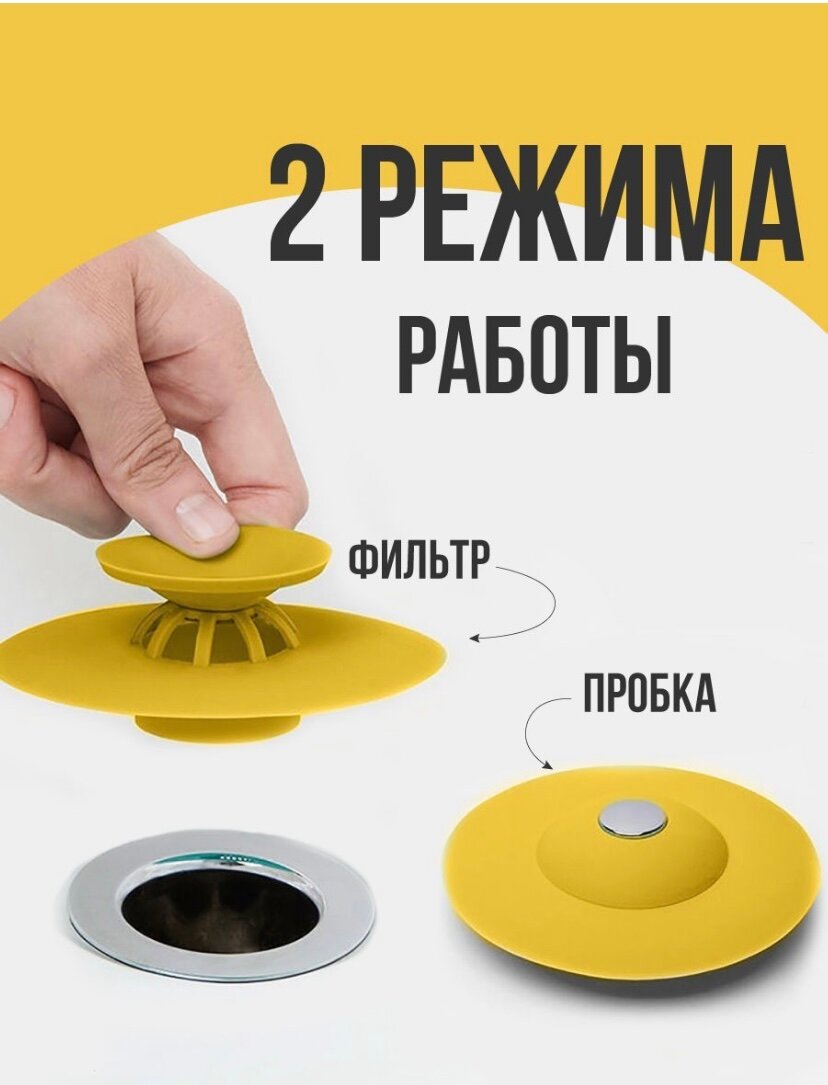 2 РЕЖИМА
РАБОТЫ

ФИЛЬТР

ПРОБКА