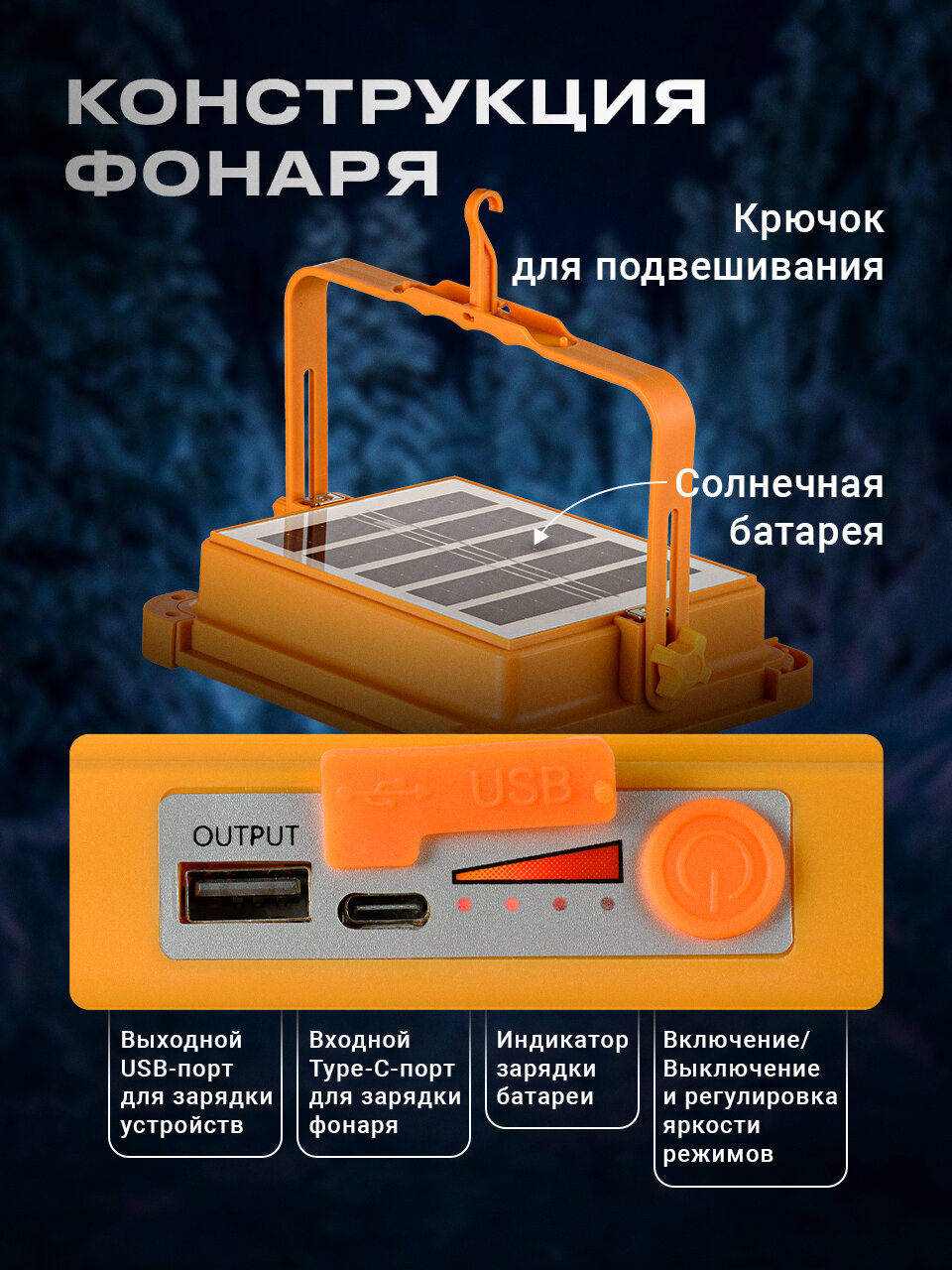 КОНСТРУКЦИЯ ФОНАРЯ

Крючок для подвешивания

Солнечная батарея

USB

OUTPUT

Выходной USB-порт для зарядки устройств

Входной Type-C-порт для зарядки фонаря

Индикатор зарядки батареи

Включение/ Выключение и регулировка яркости режимов