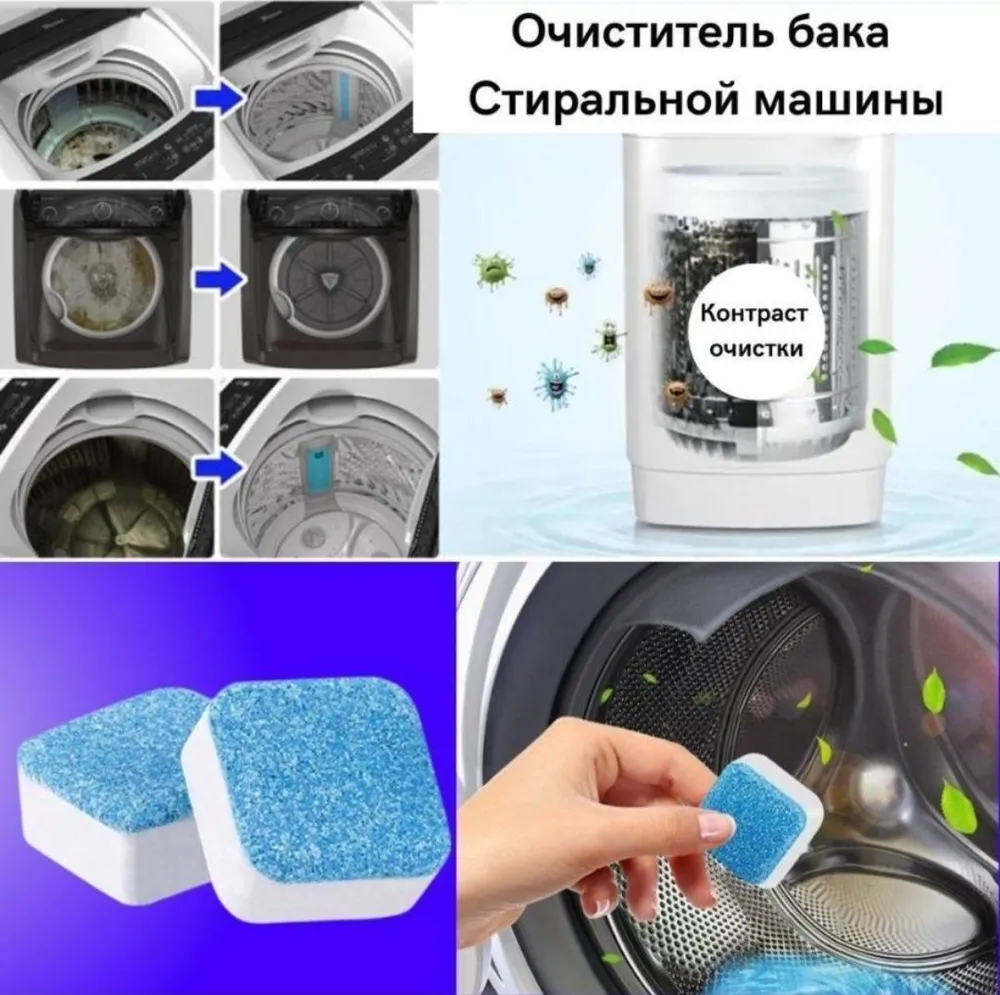 Очиститель бака
Стиральной машины

Контраст
очистки