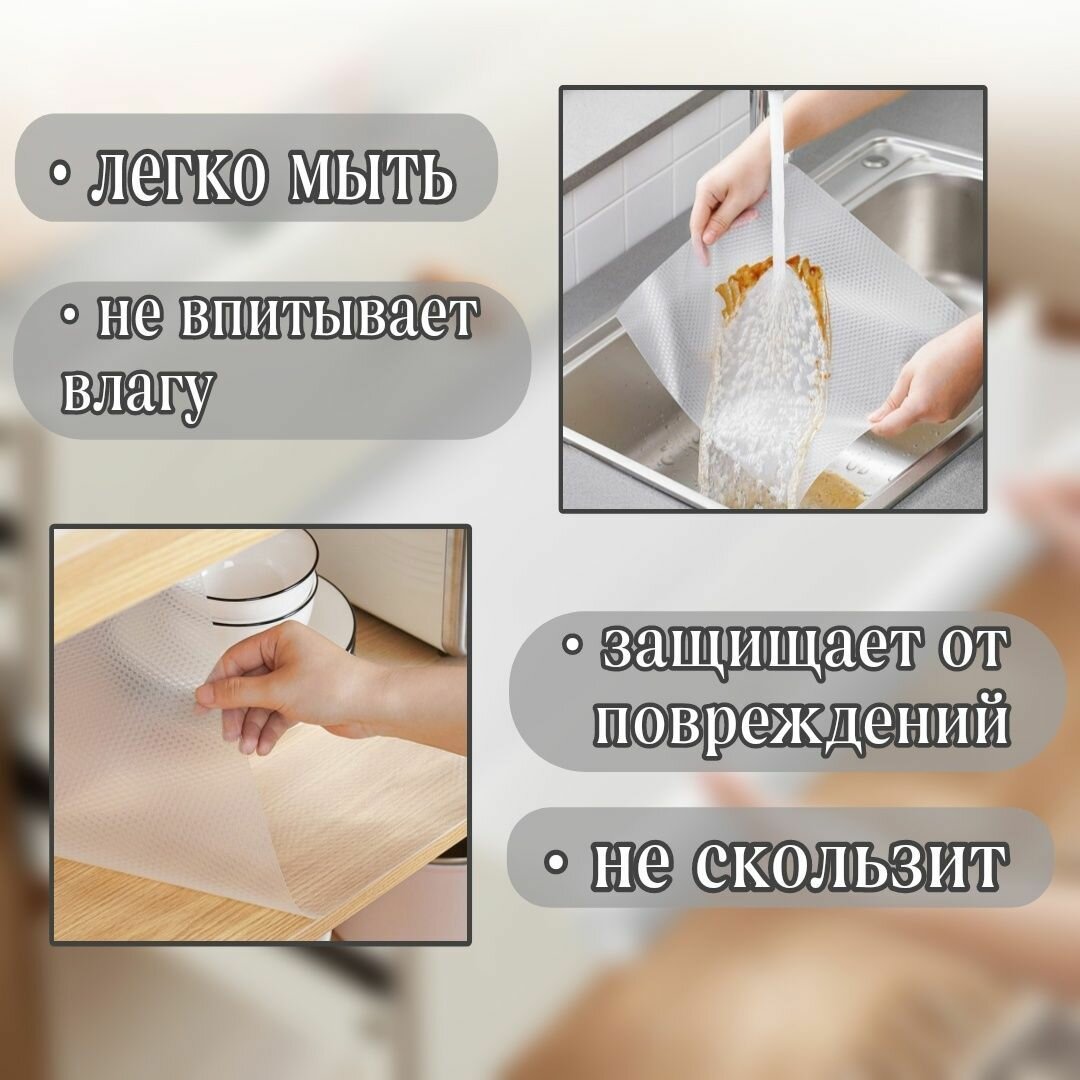 • легко мыть

• не впитывает влагу

• защищает от повреждений

• не скользит