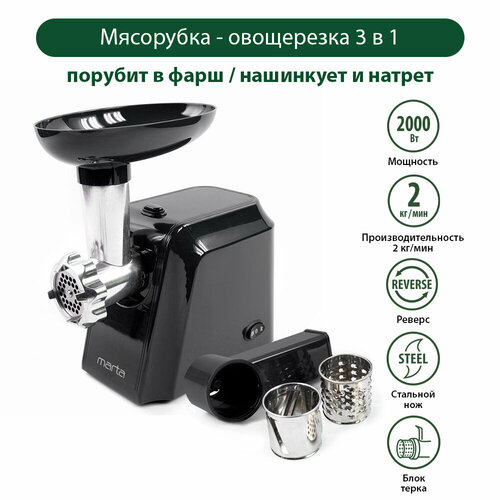 Мясорубка - овощерезка 3 в 1

порубит в фарш / нашинкует и натрет

marta

2000
Вт
Мощность

2
кг/мин
Производительность
2 кг/мин

REVERSE
Реверс

STEEL
Стальной нож

Блок терка