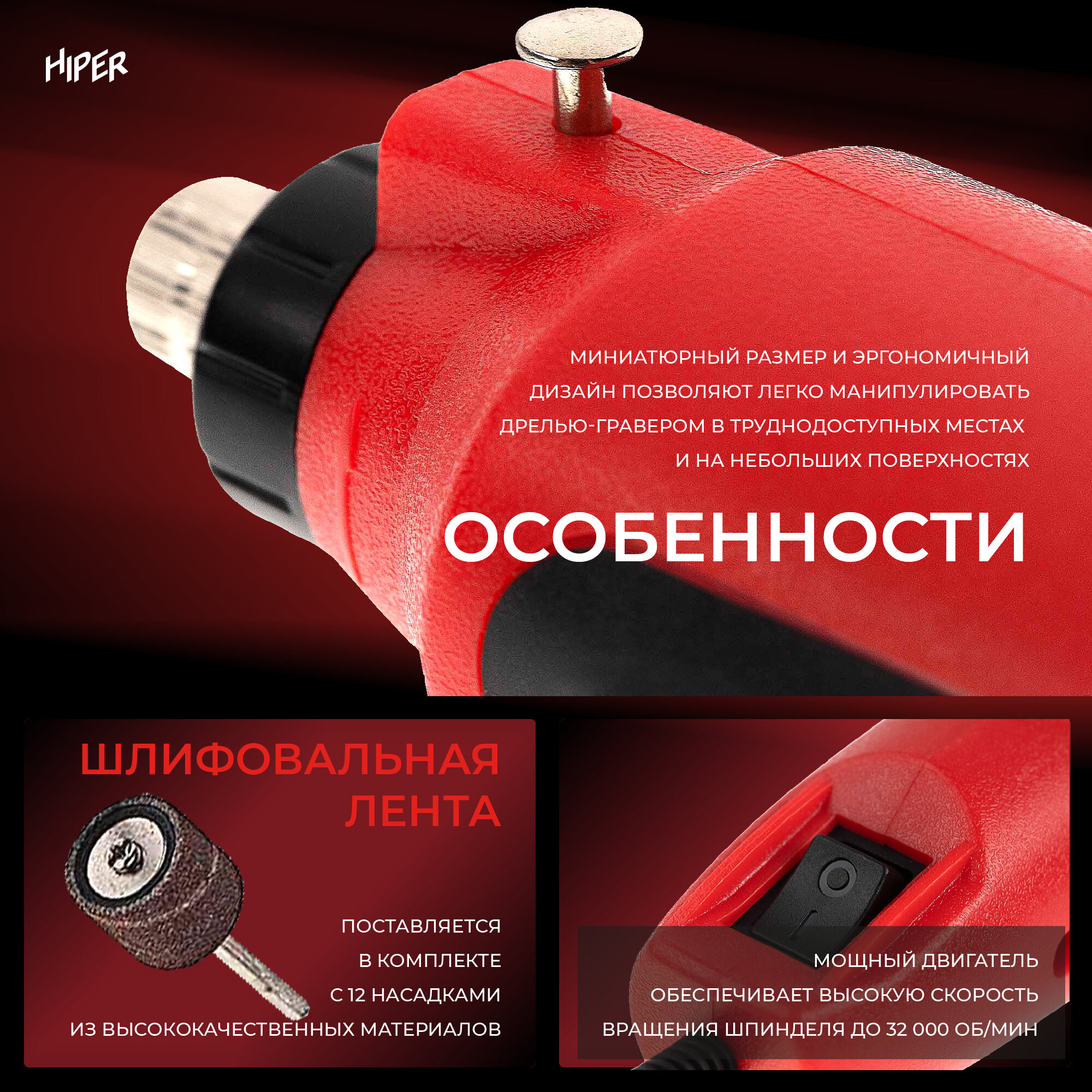 HIPER

МИНИАТЮРНЫЙ РАЗМЕР И ЭРГОНОМИЧНЫЙ ДИЗАЙН ПОЗВОЛЯЮТ ЛЕГКО МАНИПУЛИРОВАТЬ ДРЕЛЬЮ-ГРАВЕРОМ В ТРУДНОДОСТУПНЫХ МЕСТАХ И НА НЕБОЛЬШИХ ПОВЕРХНОСТЯХ

ОСОБЕННОСТИ

ШЛИФОВАЛЬНАЯ ЛЕНТА

ПОСТАВЛЯЕТСЯ В КОМПЛЕКТЕ С 12 НАСАДКАМИ ИЗ ВЫСОКОКАЧЕСТВЕННЫХ МАТЕРИАЛОВ

МОЩНЫЙ ДВИГАТЕЛЬ ОБЕСПЕЧИВАЕТ ВЫСОКУЮ СКОРОСТЬ ВРАЩЕНИЯ ШПИНДЕЛЯ ДО 32 000 ОБ/МИН