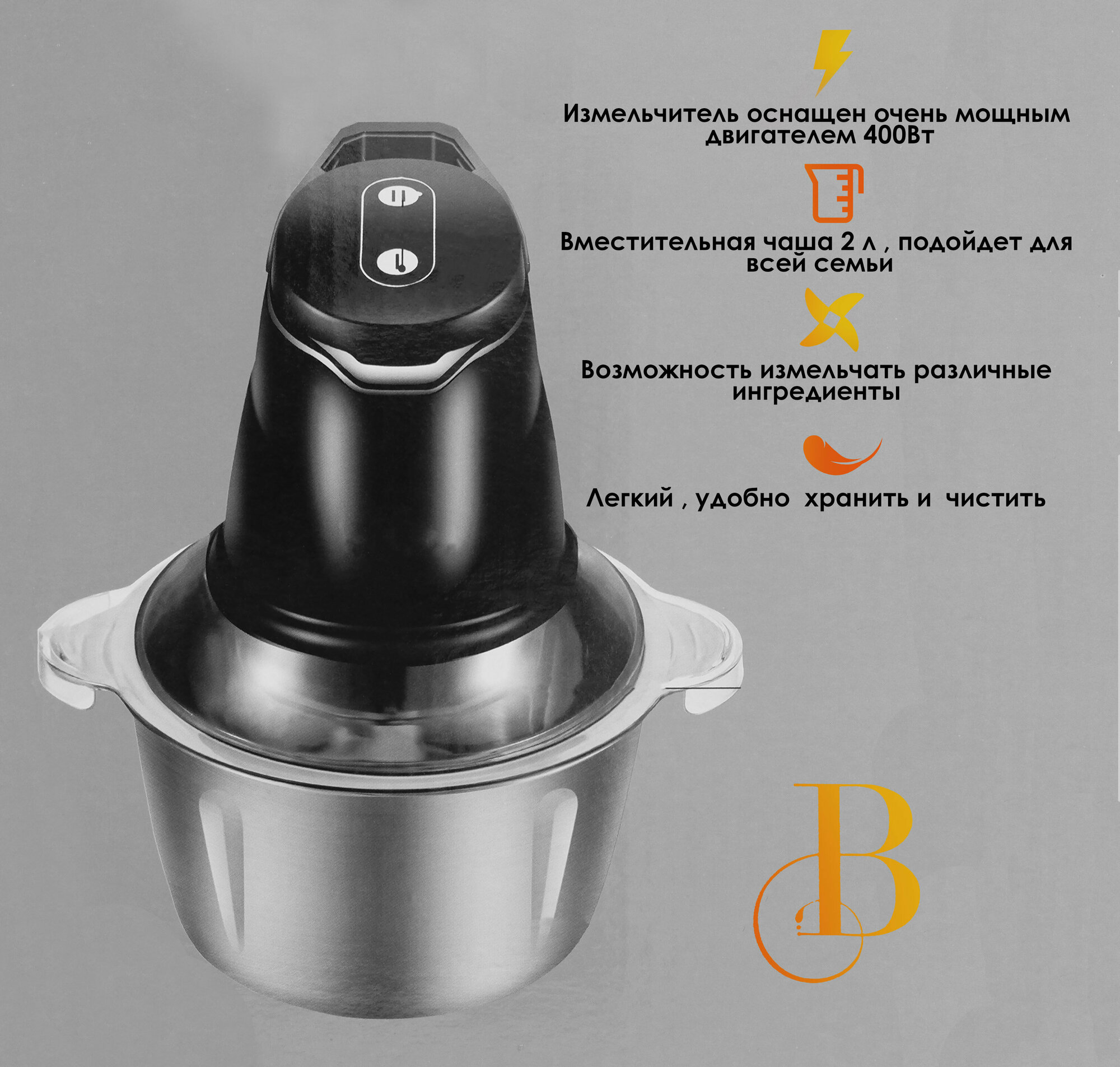 Измельчитель оснащен очень мощным двигателем 400Вт

Вместительная чаша 2 л , подойдет для всей семьи

Возможность измельчать различные ингредиенты

Легкий , удобно хранить и чистить

B