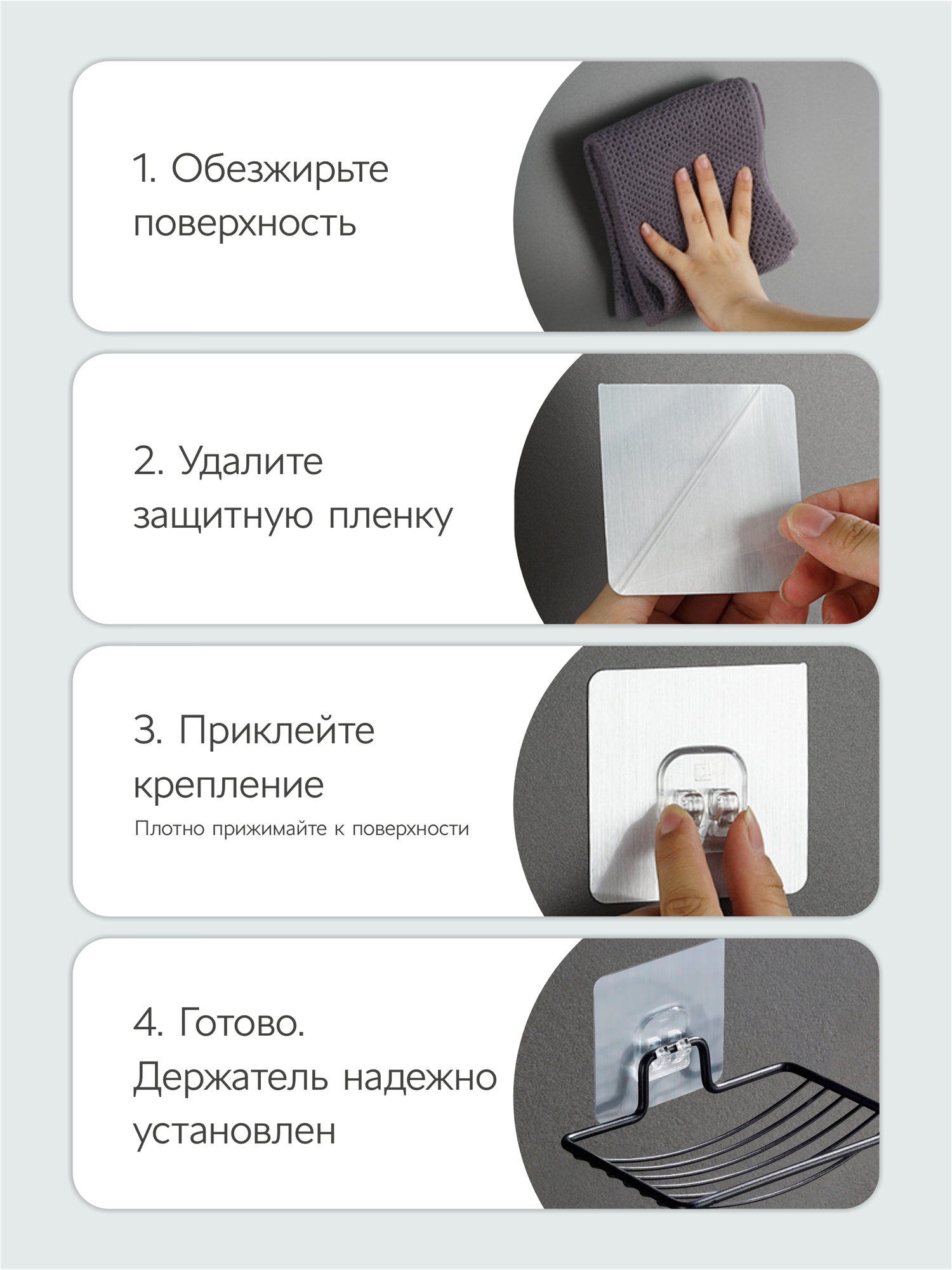 1. Обезжирьте поверхность

2. Удалите защитную пленку

3. Приклейте крепление
Плотно прижимайте к поверхности

4. Готово.
Держатель надежно установлен