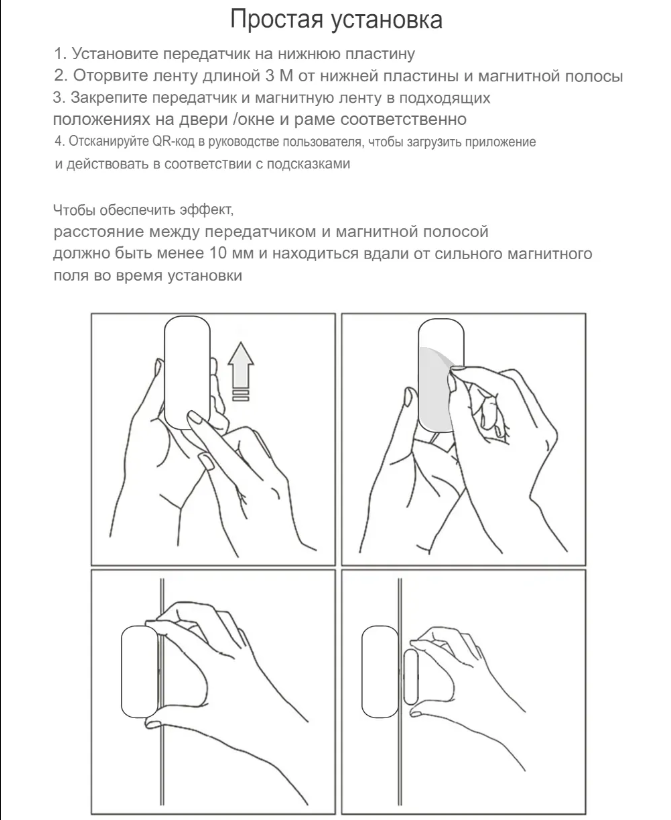 Простая установка

1. Установите передатчик на нижнюю пластину
2. Оторвите ленту длиной 3 М от нижней пластины и магнитной полосы
3. Закрепите передатчик и магнитную ленту в подходящих положениях на двери /окне и раме соответственно
4. Отсканируйте QR-код в руководстве пользователя, чтобы загрузить приложение и действовать в соответствии с подсказками

Чтобы обеспечить эффект, расстояние между передатчиком и магнитной полосой должно быть менее 10 мм и находиться вдали от сильного магнитного поля во время установки