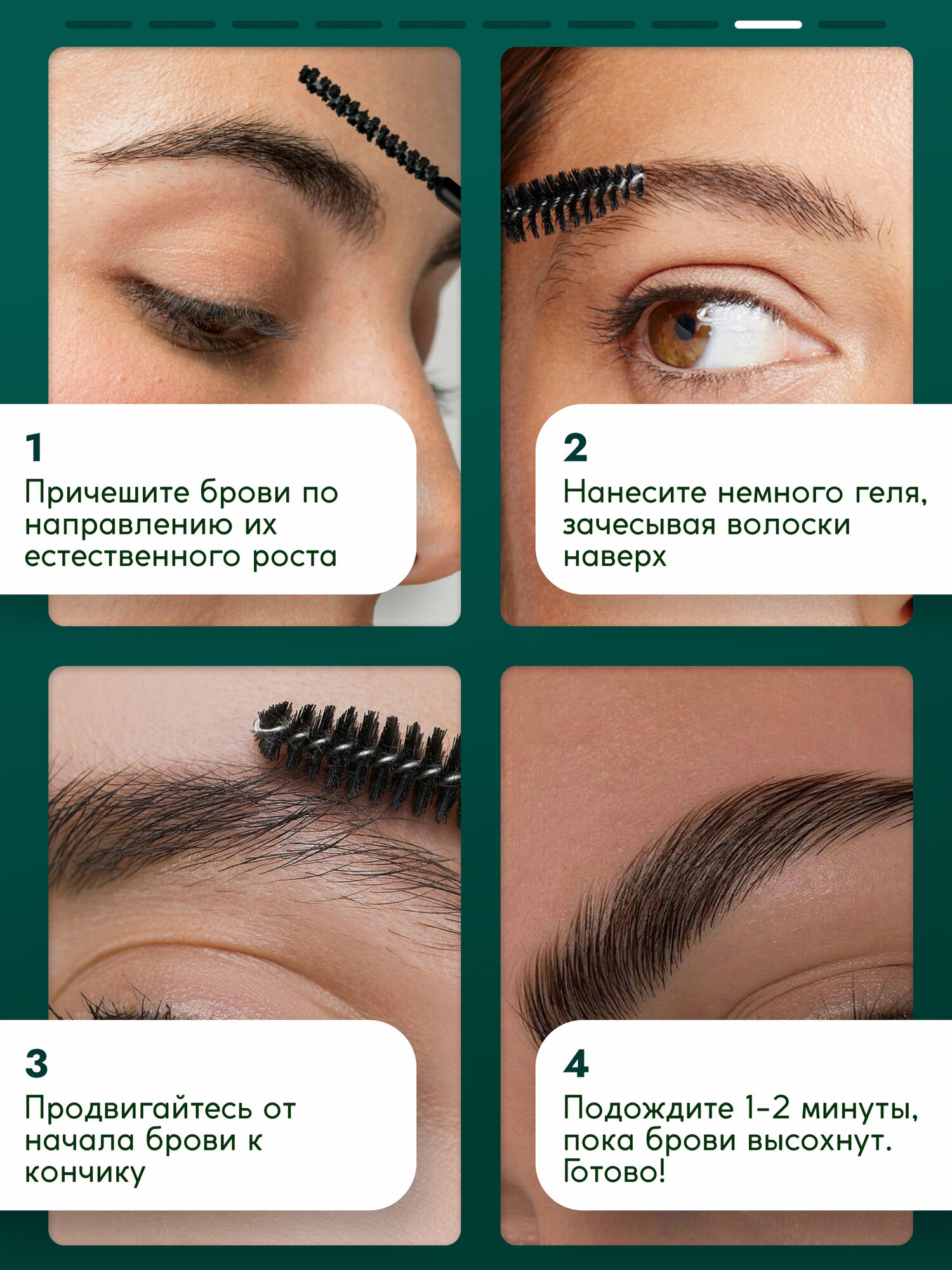 1
Причешите брови по направлению их естественного роста

2
Нанесите немного геля, зачесывая волоски наверх

3
Продвигайтесь от начала брови к кончику

4
Подождите 1-2 минуты, пока брови высохнут. Готово!