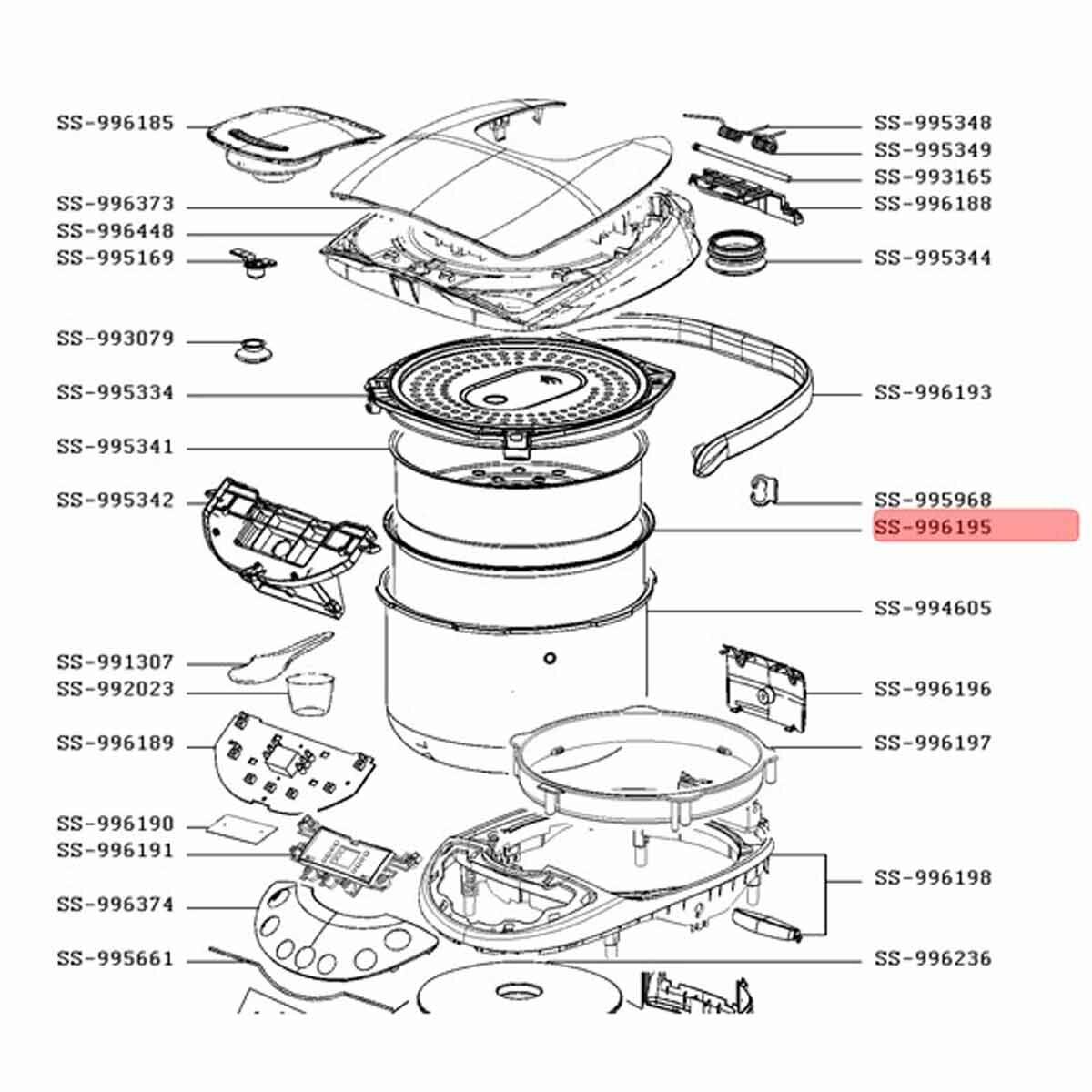 SS-996185
SS-996373
SS-996448
SS-995169
SS-993079
SS-995334
SS-995341
SS-995342
SS-991307
SS-992023
SS-996189
SS-996190
SS-996191
SS-996374
SS-995661

SS-995348
SS-995349
SS-993165
SS-996188
SS-995344
SS-996193
SS-995968
SS-996195
SS-994605
SS-996196
SS-996197
SS-996198
SS-996236