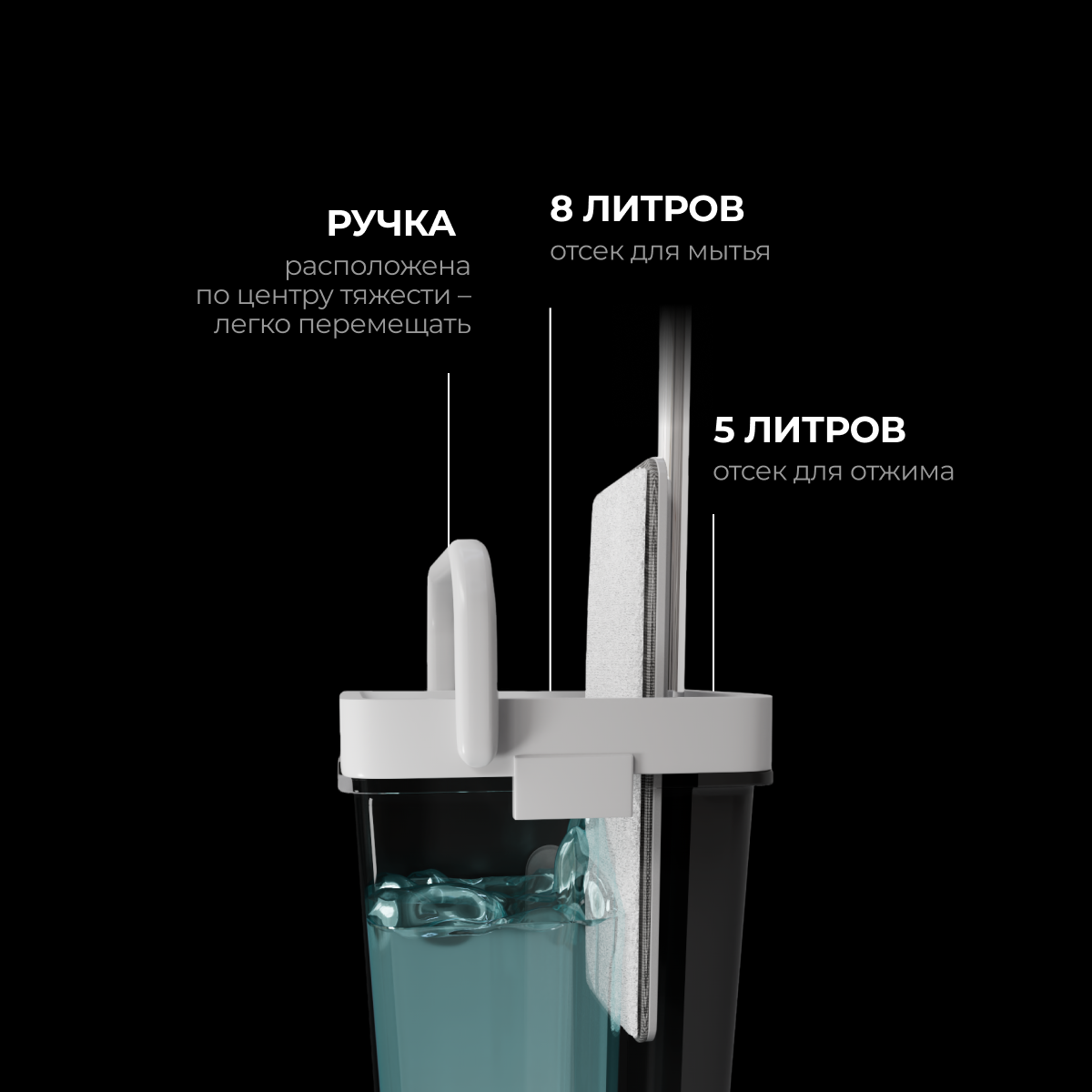 РУЧКА
расположена по центру тяжести – легко перемещать

8 ЛИТРОВ
отсек для мытья

5 ЛИТРОВ
отсек для отжима