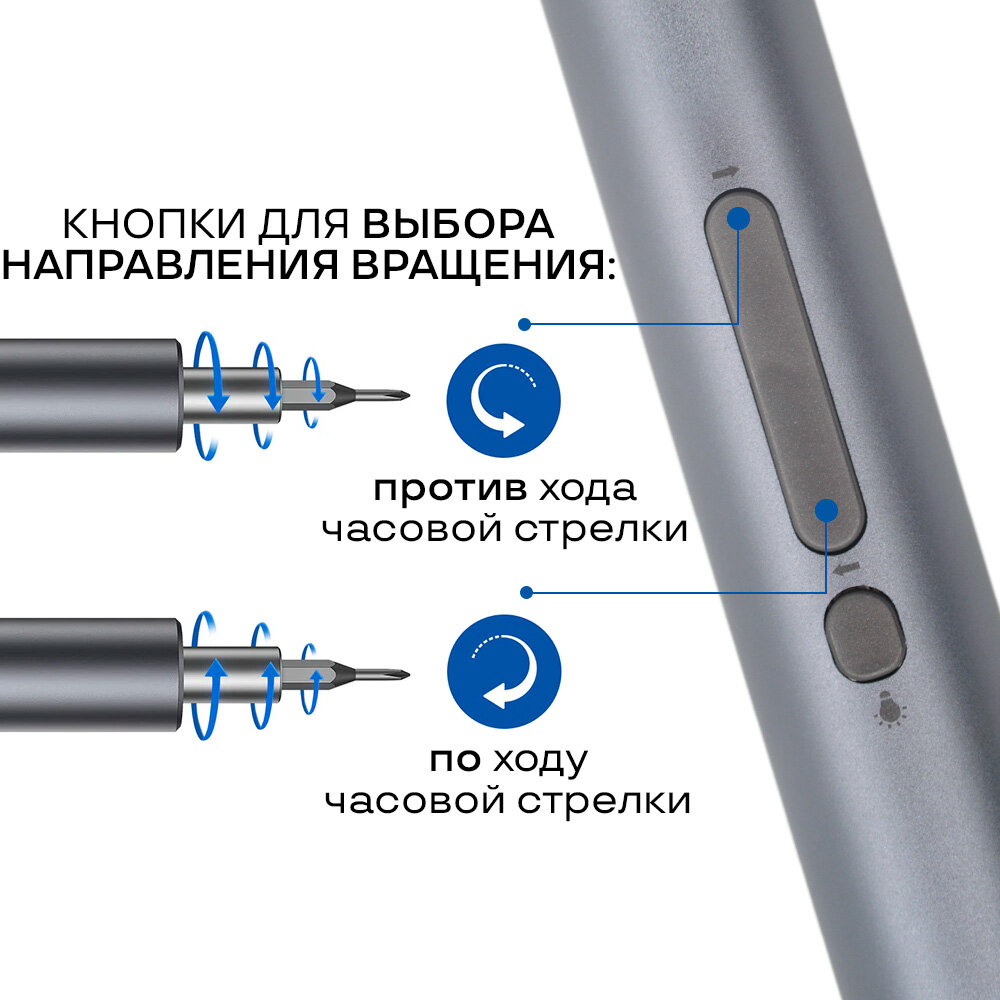 КНОПКИ ДЛЯ ВЫБОРА НАПРАВЛЕНИЯ ВРАЩЕНИЯ:

против хода часовой стрелки

по ходу часовой стрелки