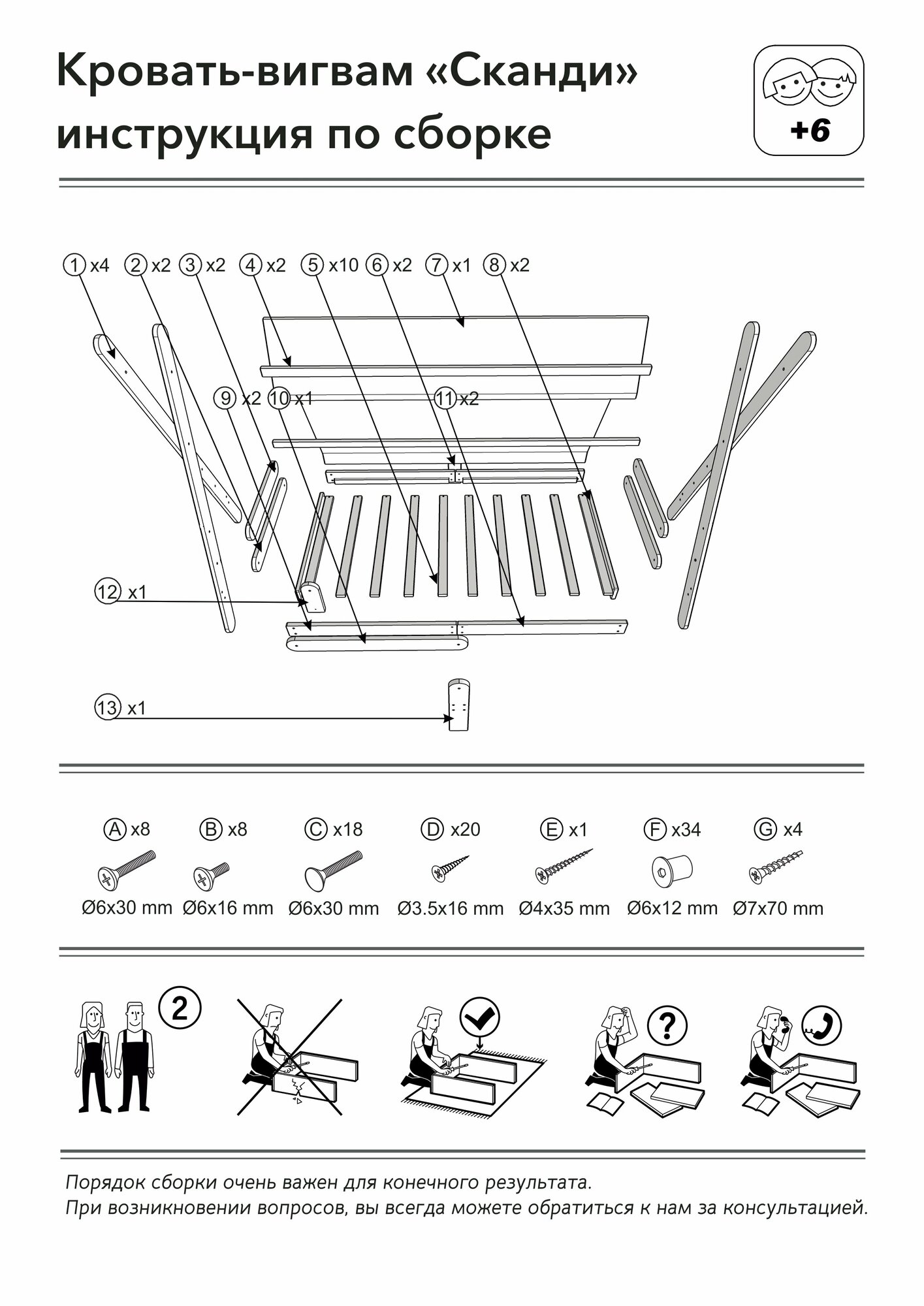 Кровать-вигвам «Сканди» инструкция по сборке

+6

1 x4 2 x2 3 x2 4 x2 5 x10 6 x2 7 x1 8 x2

9 x2 10 x1 11 x2

12 x1

13 x1

A x8 B x8 C x18 D x20 E x1 F x34 G x4

Ø6x30 mm Ø6x16 mm Ø6x30 mm Ø3.5x16 mm Ø4x35 mm Ø6x12 mm Ø7x70 mm

2

?

Порядок сборки очень важен для конечного результата.
При возникновении вопросов, вы всегда можете обратиться к нам за консультацией.