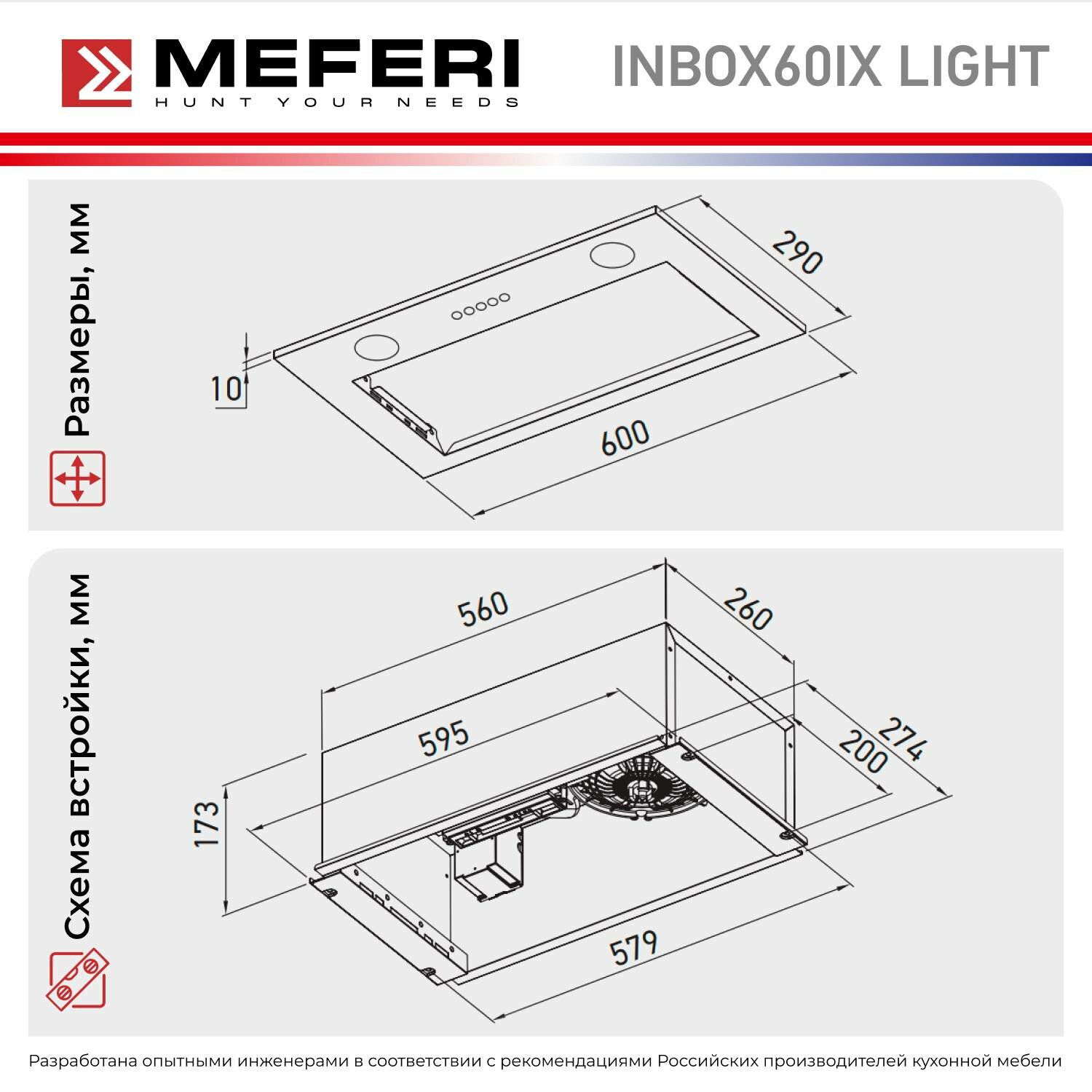 MEFERI
HUNT YOUR NEEDS

INBOX60IX LIGHT

Размеры, мм

290

10

600

Схема встройки, мм

560

260

595

274

200

173

579

Разработана опытными инженерами в соответствии с рекомендациями Российских производителей кухонной мебели