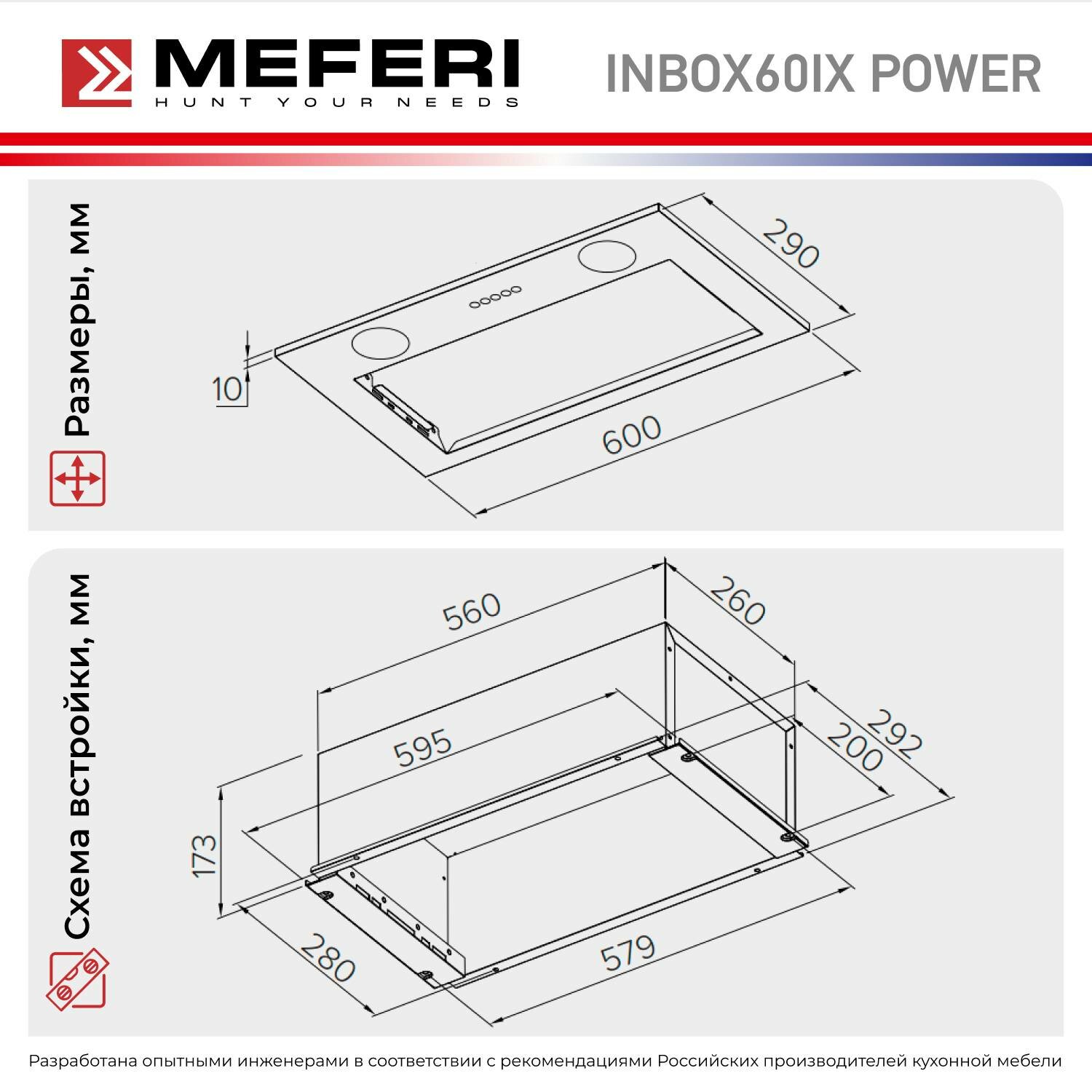 MEFERI
HUNT YOUR NEEDS

INBOX60IX POWER

Размеры, мм

290
10
600

Схема встройки, мм

560
260
595
292
200
173
280
579

Разработана опытными инженерами в соответствии с рекомендациями Российских производителей кухонной мебели