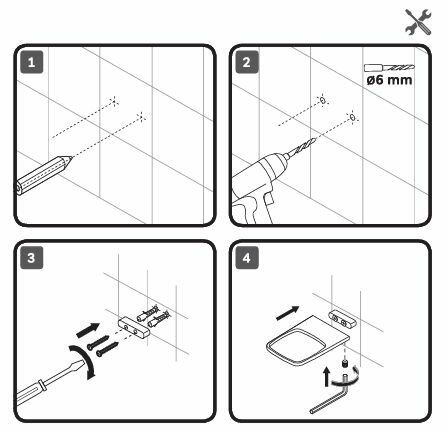 1

2

ø6 mm

3

4