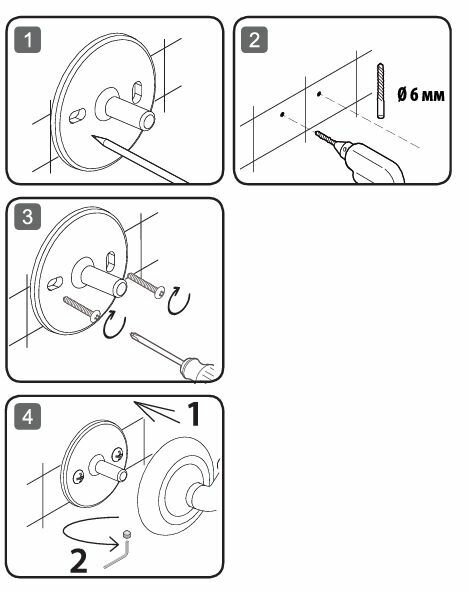 1

2

Ø 6 мм

3

4

1

2