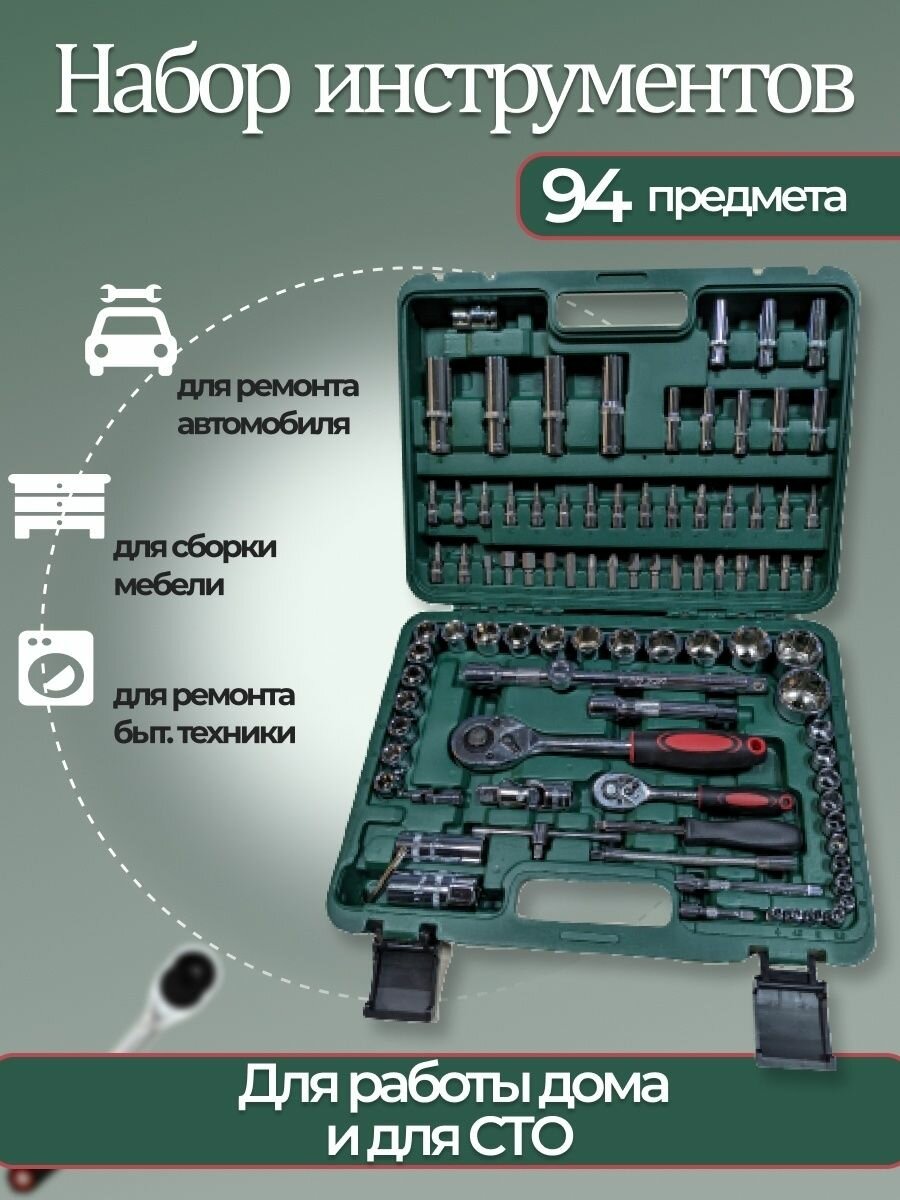 Набор инструментов

94 предмета

для ремонта автомобиля

для сборки мебели

для ремонта быт. техники

Для работы дома и для СТО