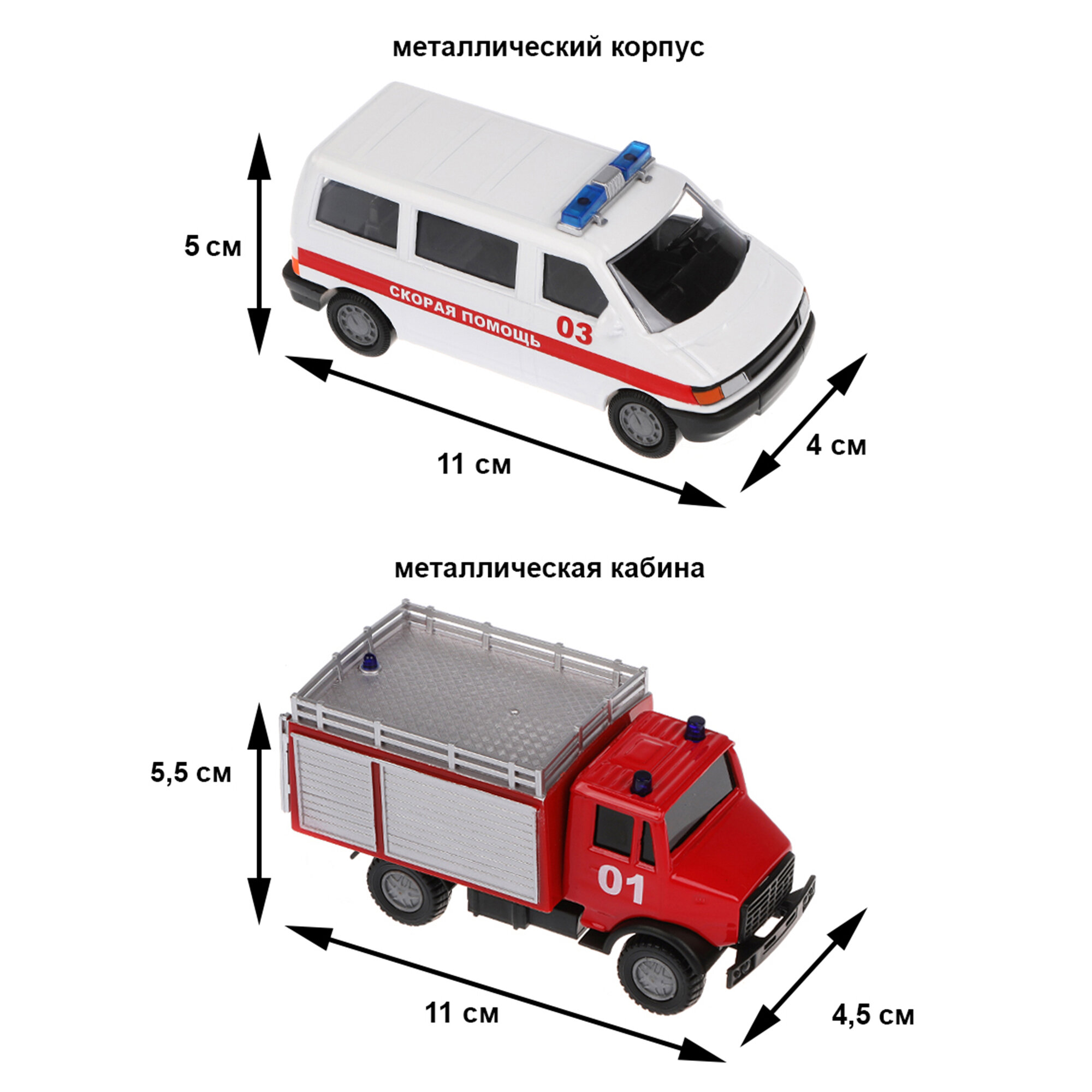 металлический корпус

5 см

СКОРАЯ ПОМОЩЬ 03

11 см

4 см

металлическая кабина

5,5 см

01

11 см

4,5 см