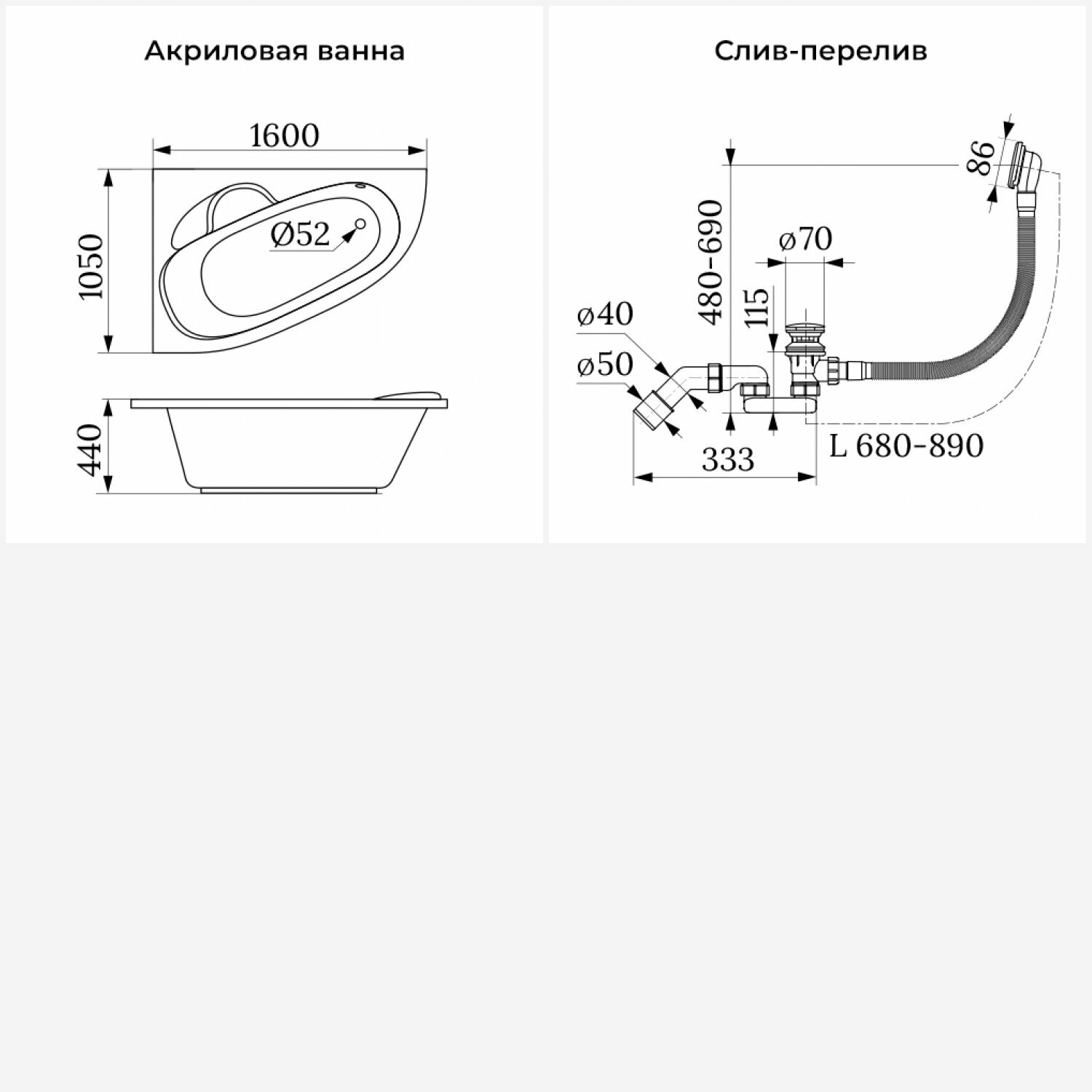 Акриловая ванна

1600

1050

Ø52

440

Слив-перелив

86

480-690

ø70

115

ø40

ø50

333

L 680-890