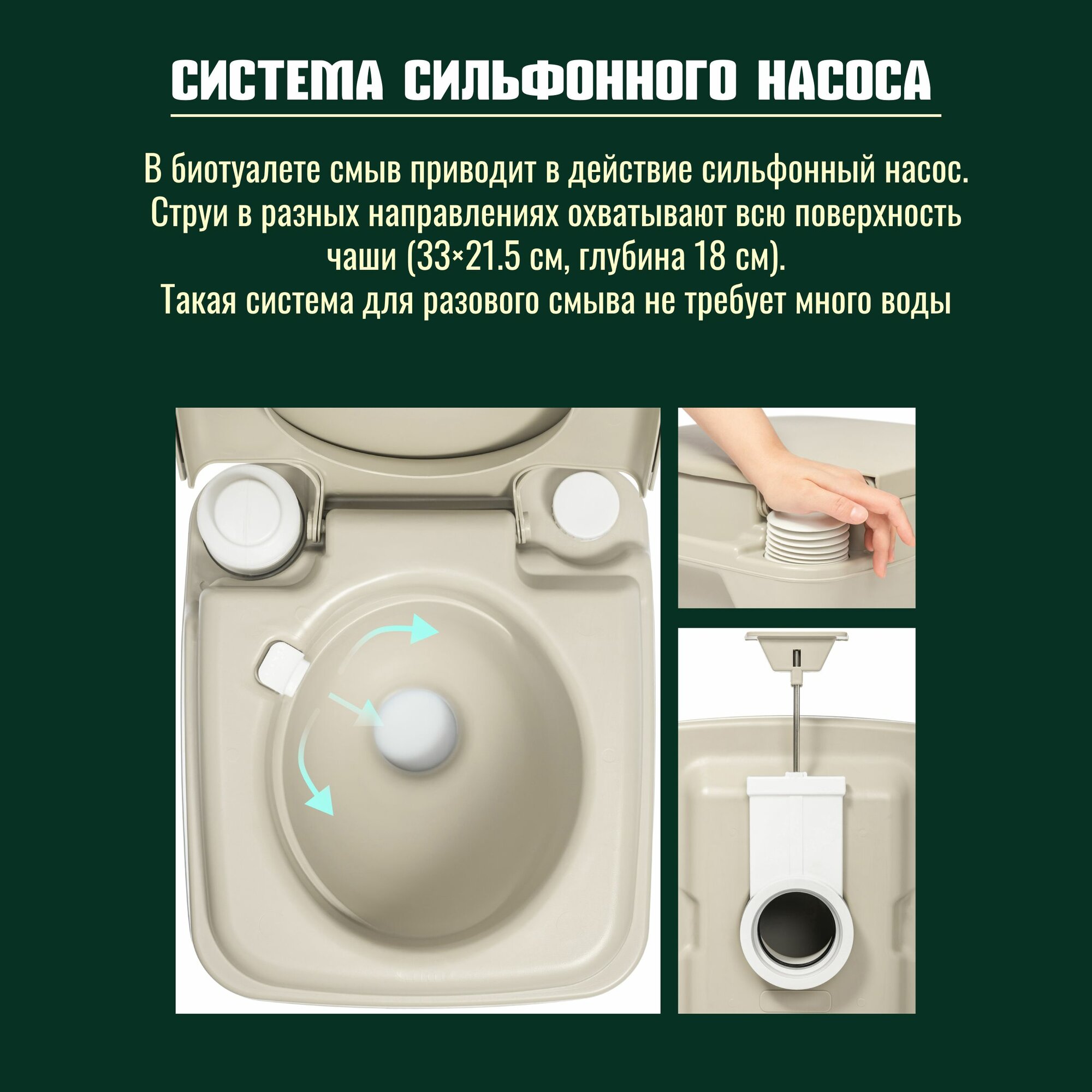 СИСТЕМА СИЛЬФОННОГО НАСОСА

В биотуалете смыв приводит в действие сильфонный насос. Струи в разных направлениях охватывают всю поверхность чаши (33×21.5 см, глубина 18 см). Такая система для разового смыва не требует много воды