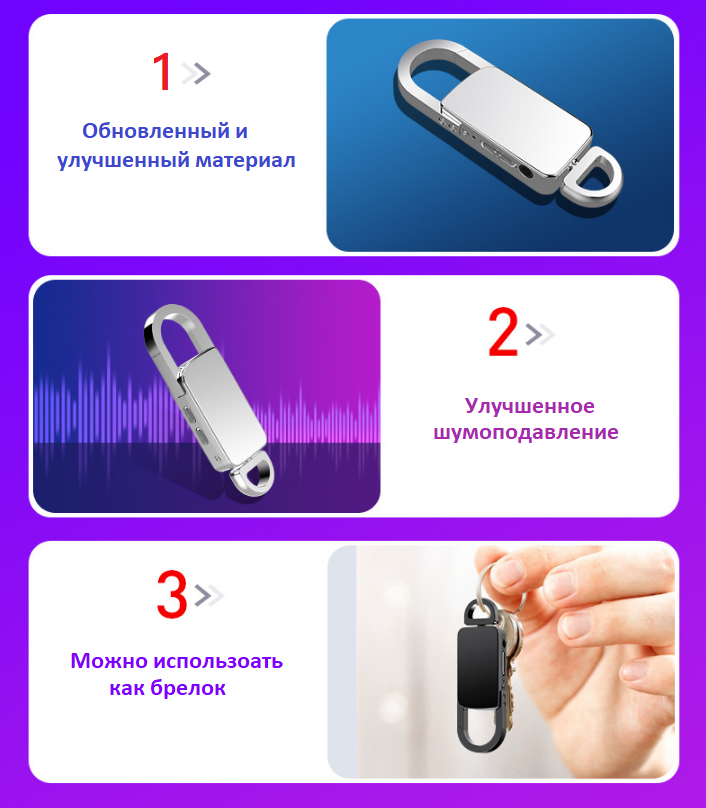 1

Обновленный и улучшенный материал

2

Улучшенное шумоподавление

3

Можно использоать как брелок